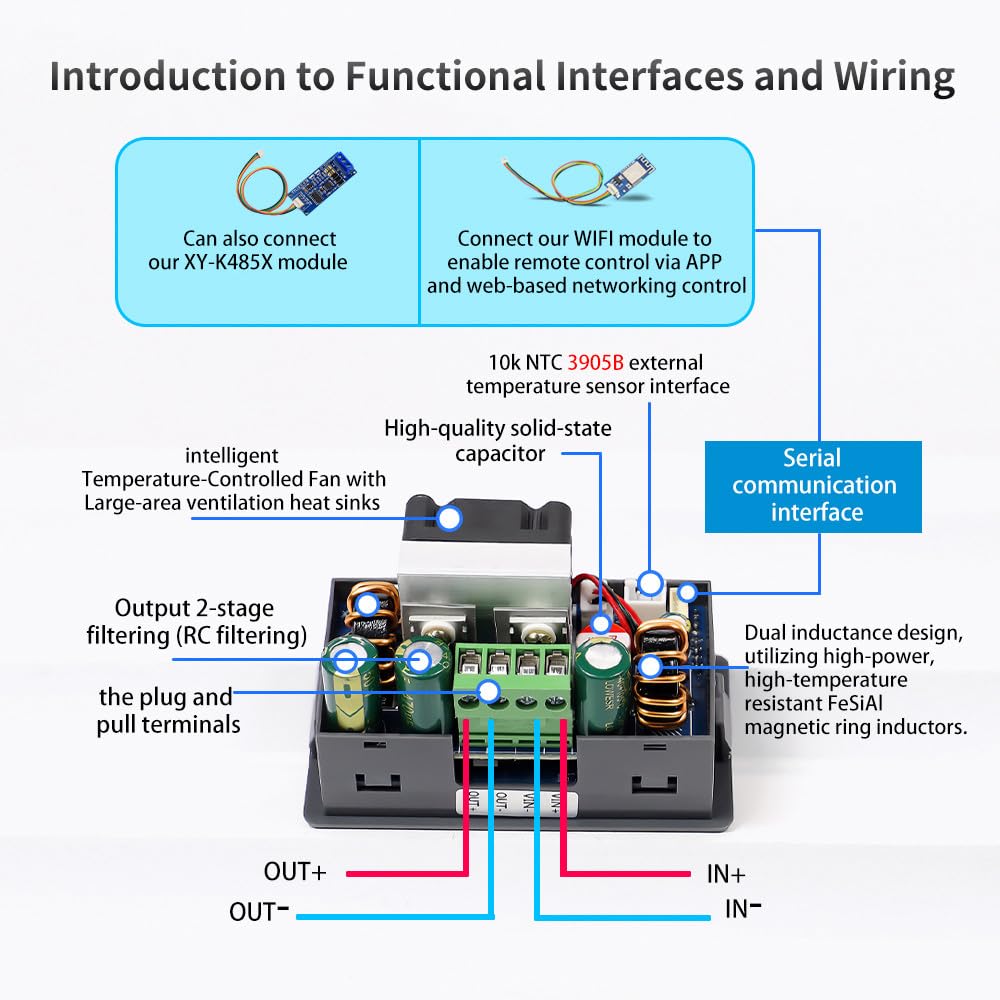 Introduction to Functional Interfaces and Wiring

Can also connect our XY-K485X module

Connect our WIFI module to enable remote control via APP and web-based networking control

10k NTC 3905B external temperature sensor interface

High-quality solid-state capacitor

intelligent Temperature-Controlled Fan with Large-area ventilation heat sinks

Serial communication interface

Output 2-stage filtering (RC filtering)

the plug and pull terminals

Dual inductance design, utilizing high-power, high-temperature resistant FeSiAl magnetic ring inductors.

OUT+ OUT- VIN- VIN+

OUT+

OUT-

IN+

IN-