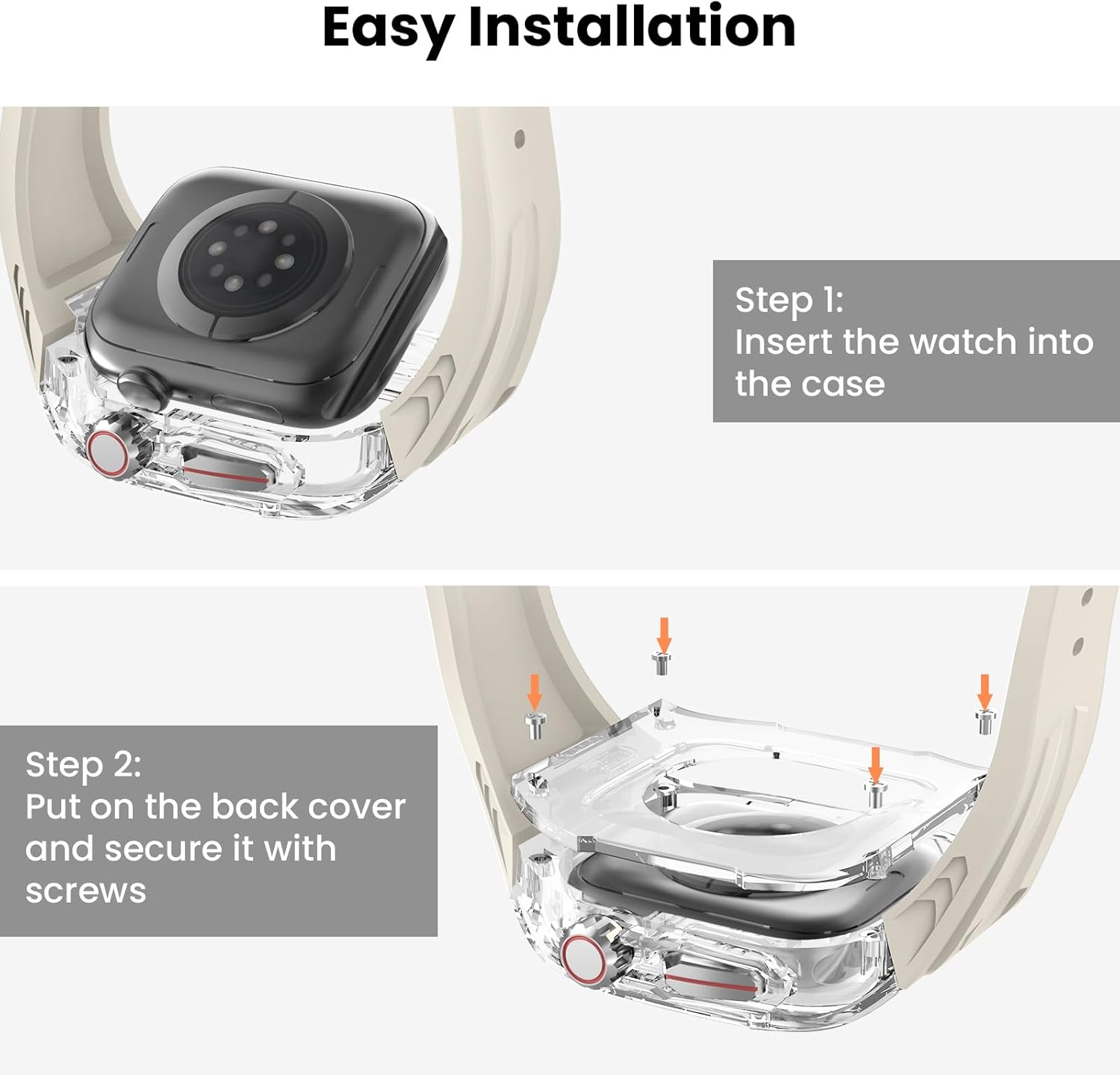 Easy Installation

Step 1:
Insert the watch into the case

Step 2:
Put on the back cover and secure it with screws