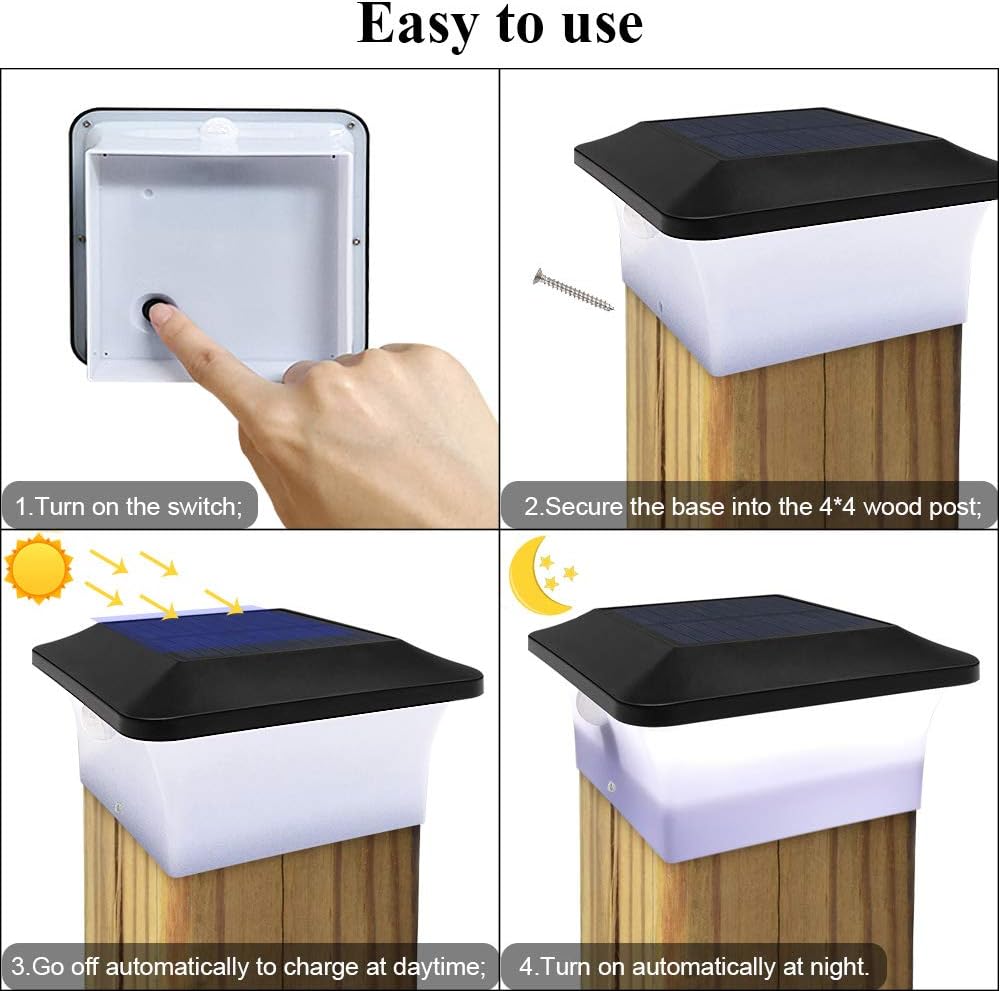 Easy to use

1.Turn on the switch;

2.Secure the base into the 4*4 wood post;

3.Go off automatically to charge at daytime;

4.Turn on automatically at night.