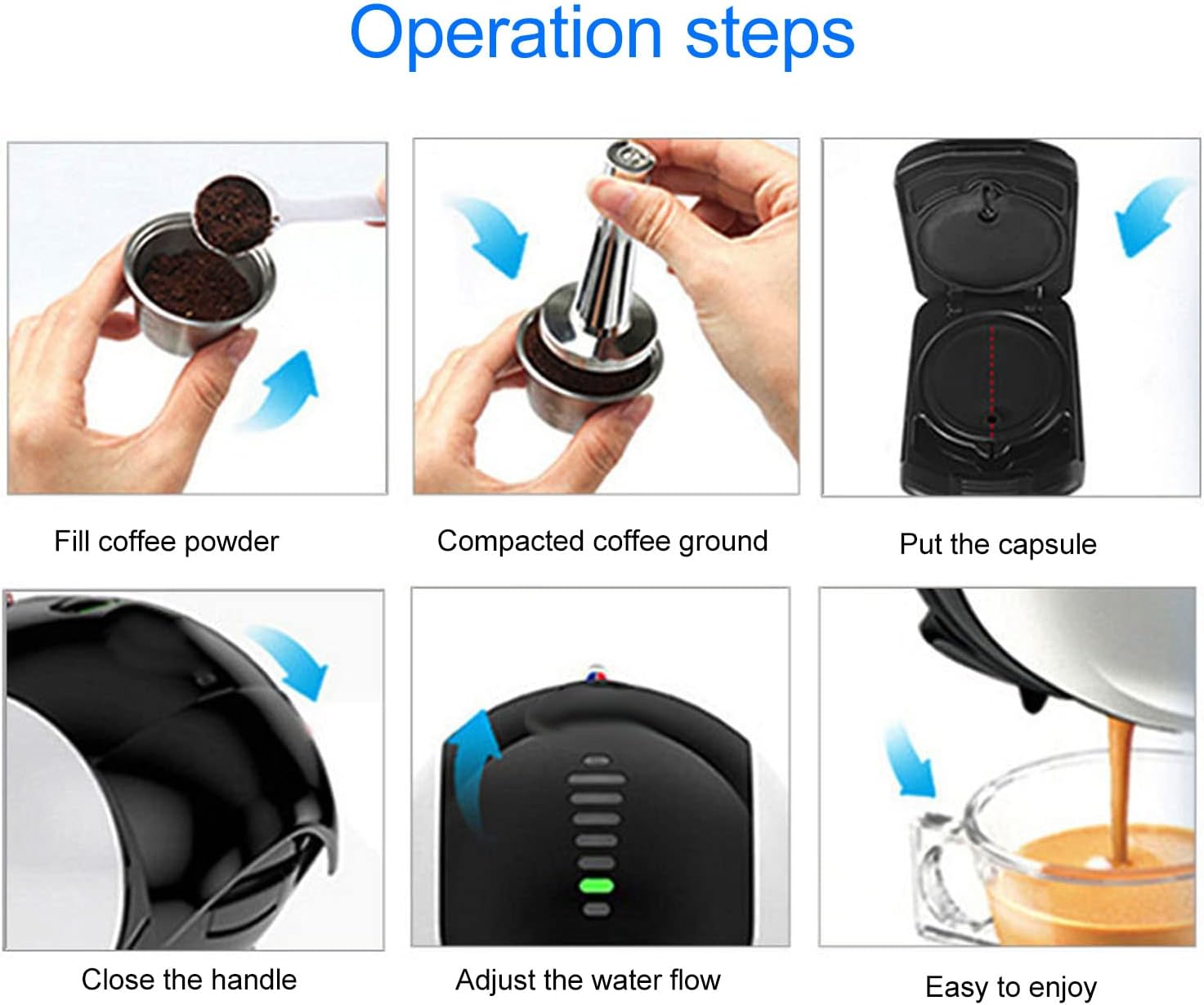 Operation steps

Fill coffee powder

Compacted coffee ground

Put the capsule

Close the handle

Adjust the water flow

Easy to enjoy