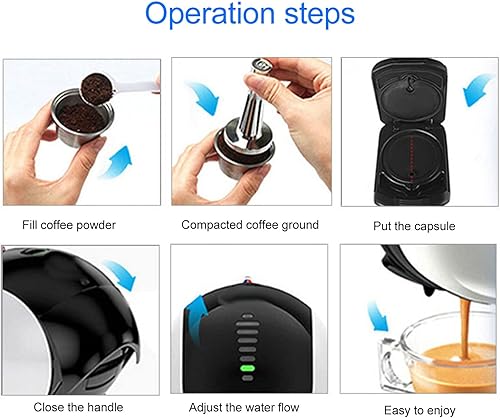 Operation steps

Fill coffee powder

Compacted coffee ground

Put the capsule

Close the handle

Adjust the water flow

Easy to enjoy