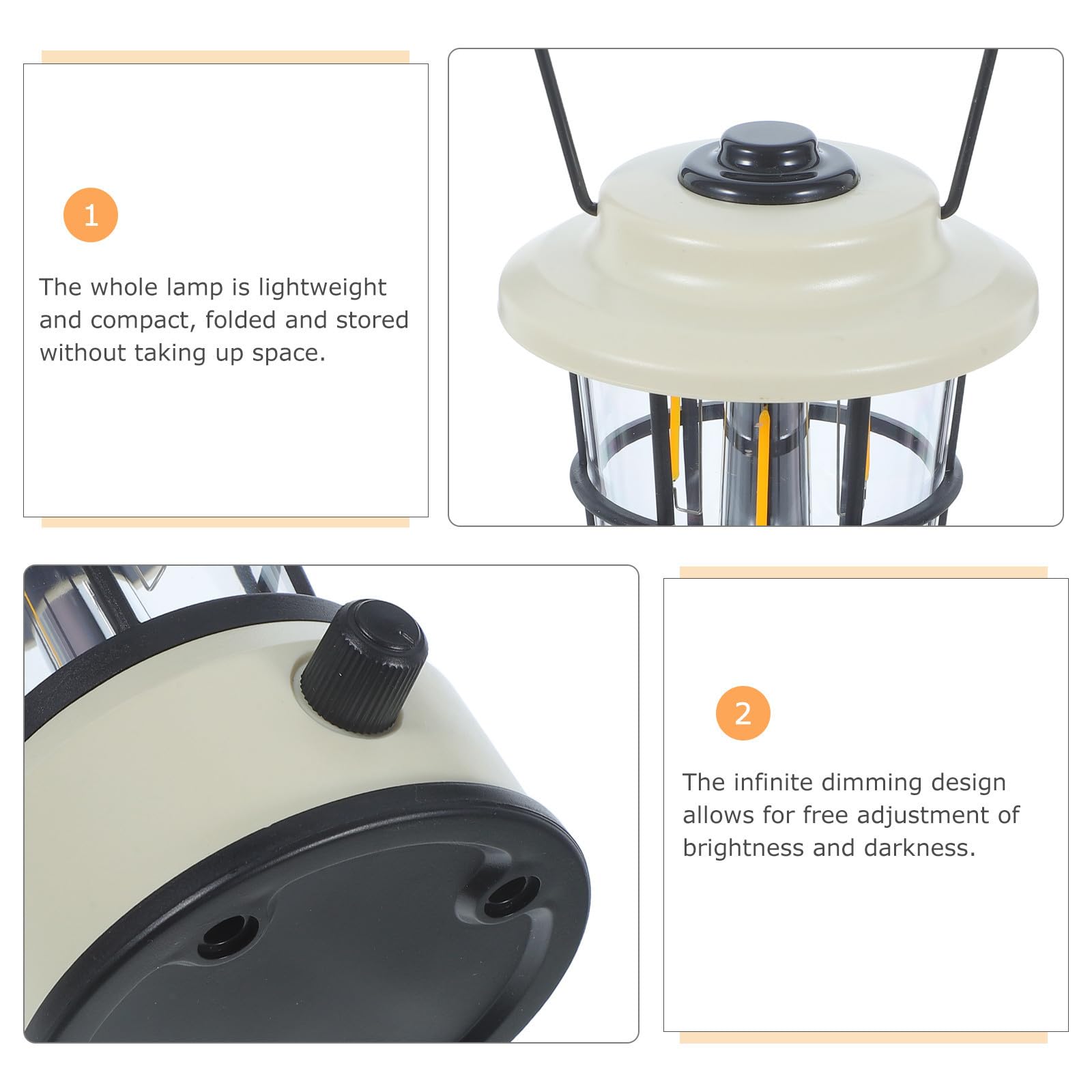 1

The whole lamp is lightweight and compact, folded and stored without taking up space.

2

The infinite dimming design allows for free adjustment of brightness and darkness.