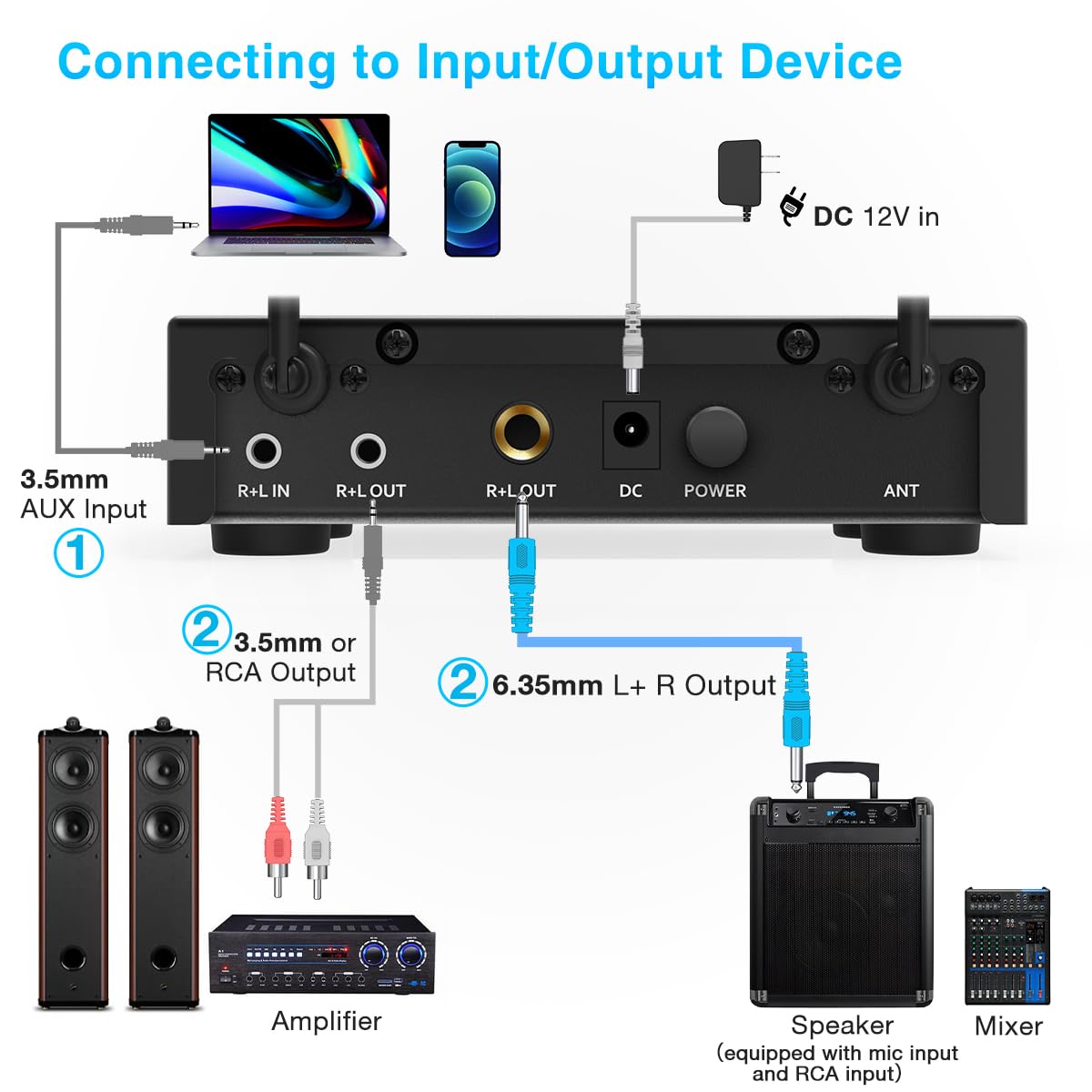 Connecting to Input/Output Device

DC 12V in

R+L IN
R+L OUT
R+L OUT
DC
POWER
ANT

3.5mm AUX Input
①

② 3.5mm or RCA Output

② 6.35mm L+ R Output

Amplifier

Speaker (equipped with mic input and RCA input)

Mixer