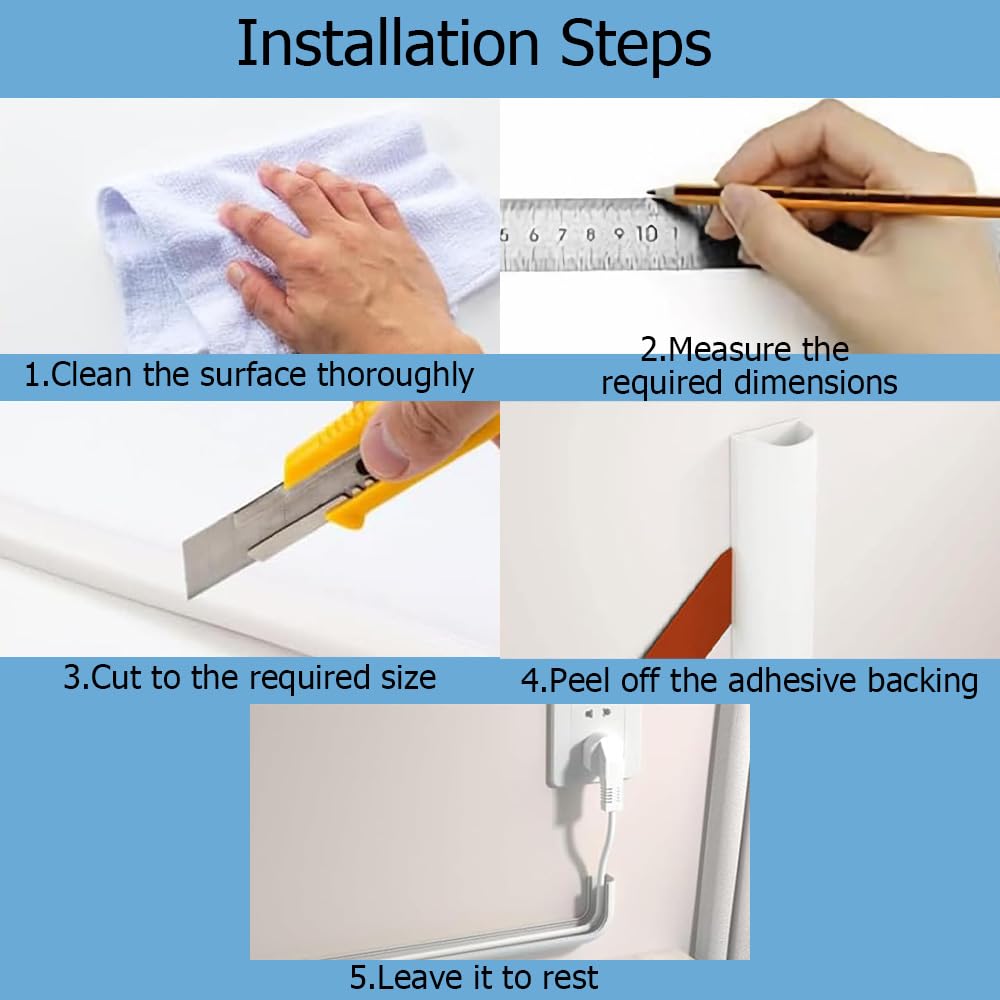 Installation Steps

5 6 7 8 9 10 1

1.Clean the surface thoroughly

2.Measure the required dimensions

3.Cut to the required size

4.Peel off the adhesive backing

5.Leave it to rest