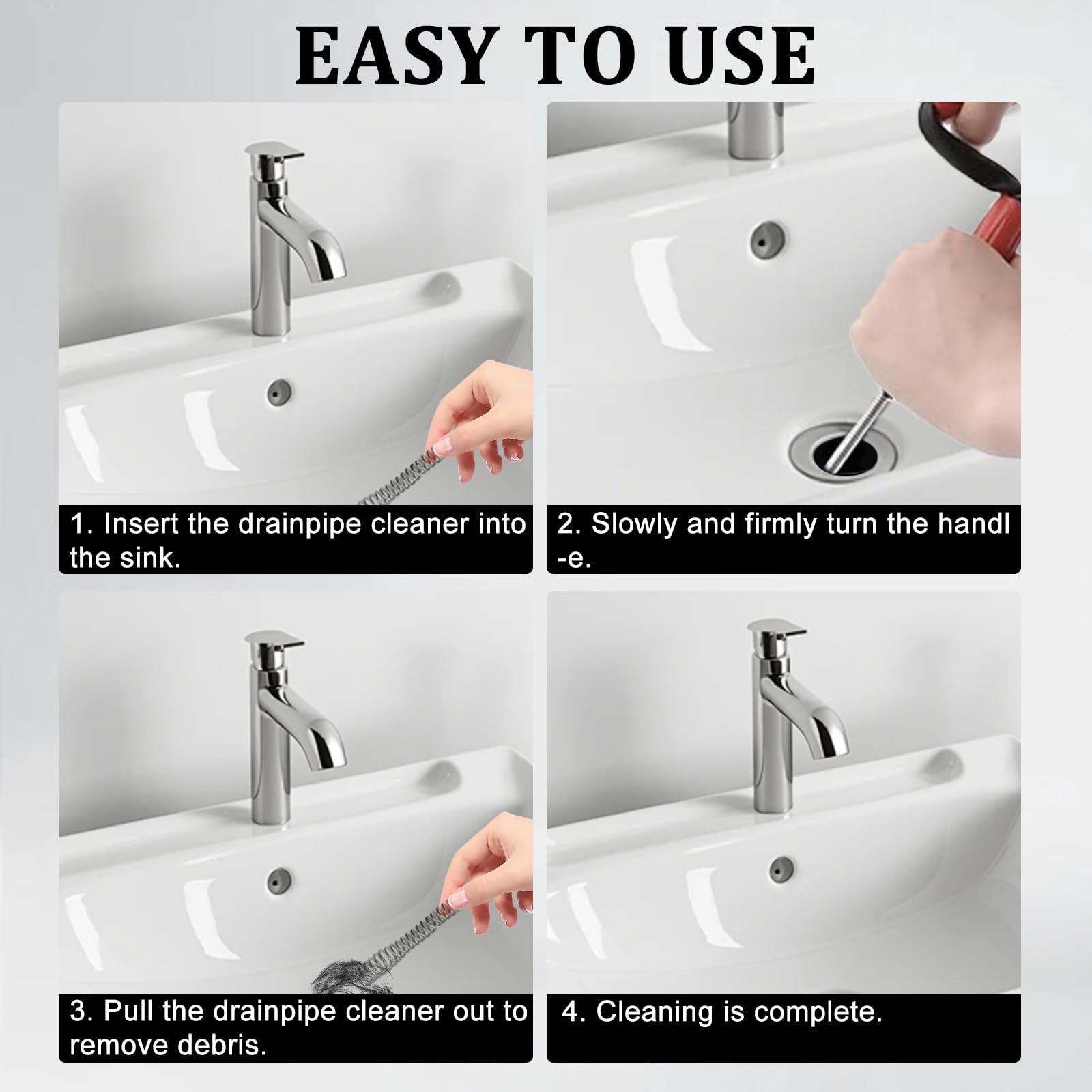 EASY TO USE

1. Insert the drainpipe cleaner into the sink.

2. Slowly and firmly turn the handl -e.

3. Pull the drainpipe cleaner out to remove debris.

4. Cleaning is complete.