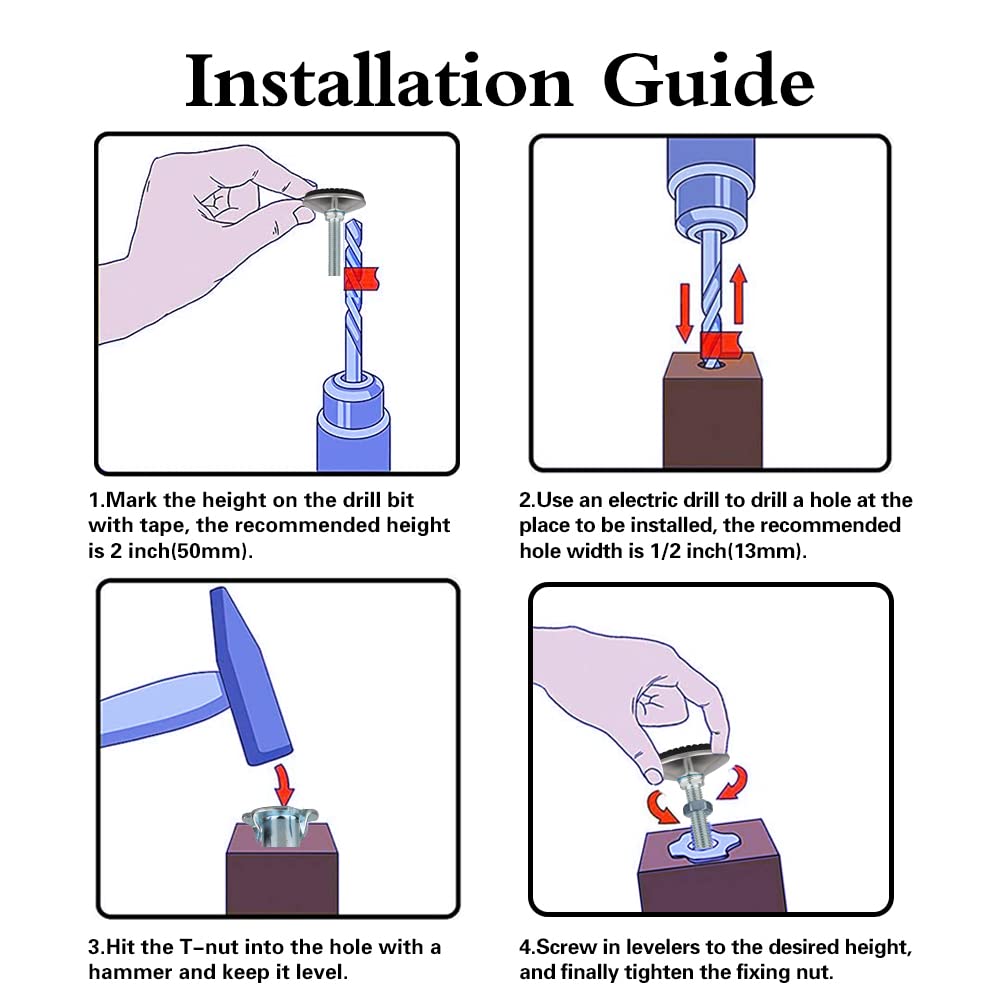 Installation Guide

1.Mark the height on the drill bit with tape, the recommended height is 2 inch(50mm).

2.Use an electric drill to drill a hole at the place to be installed, the recommended hole width is 1/2 inch(13mm).

3.Hit the T-nut into the hole with a hammer and keep it level.

4.Screw in levelers to the desired height, and finally tighten the fixing nut.