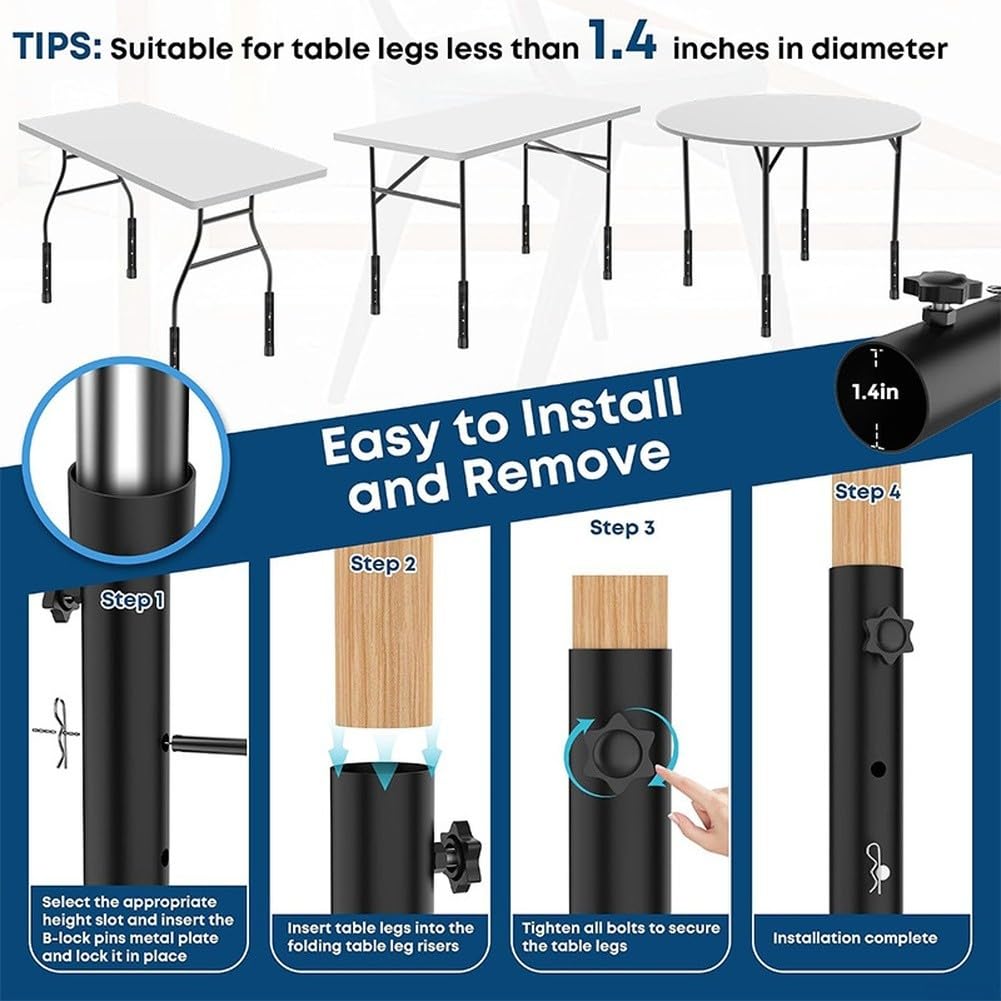 TIPS: Suitable for table legs less than 1.4 inches in diameter

1.4in

Easy to Install and Remove

Step 1

Select the appropriate height slot and insert the B-lock pins metal plate and lock it in place

Step 2

Insert table legs into the folding table leg risers

Step 3

Tighten all bolts to secure the table legs

Step 4

Installation complete