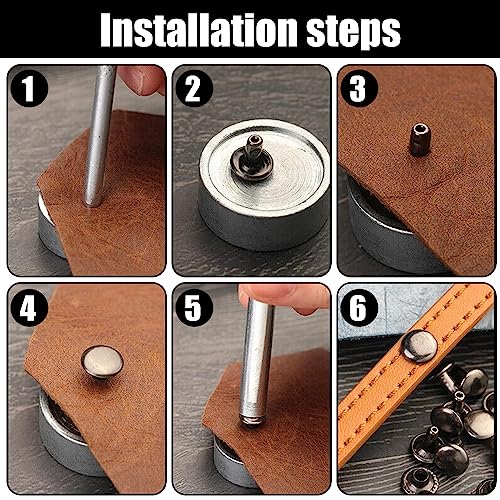 Installation steps

1

2

3

4

5

6