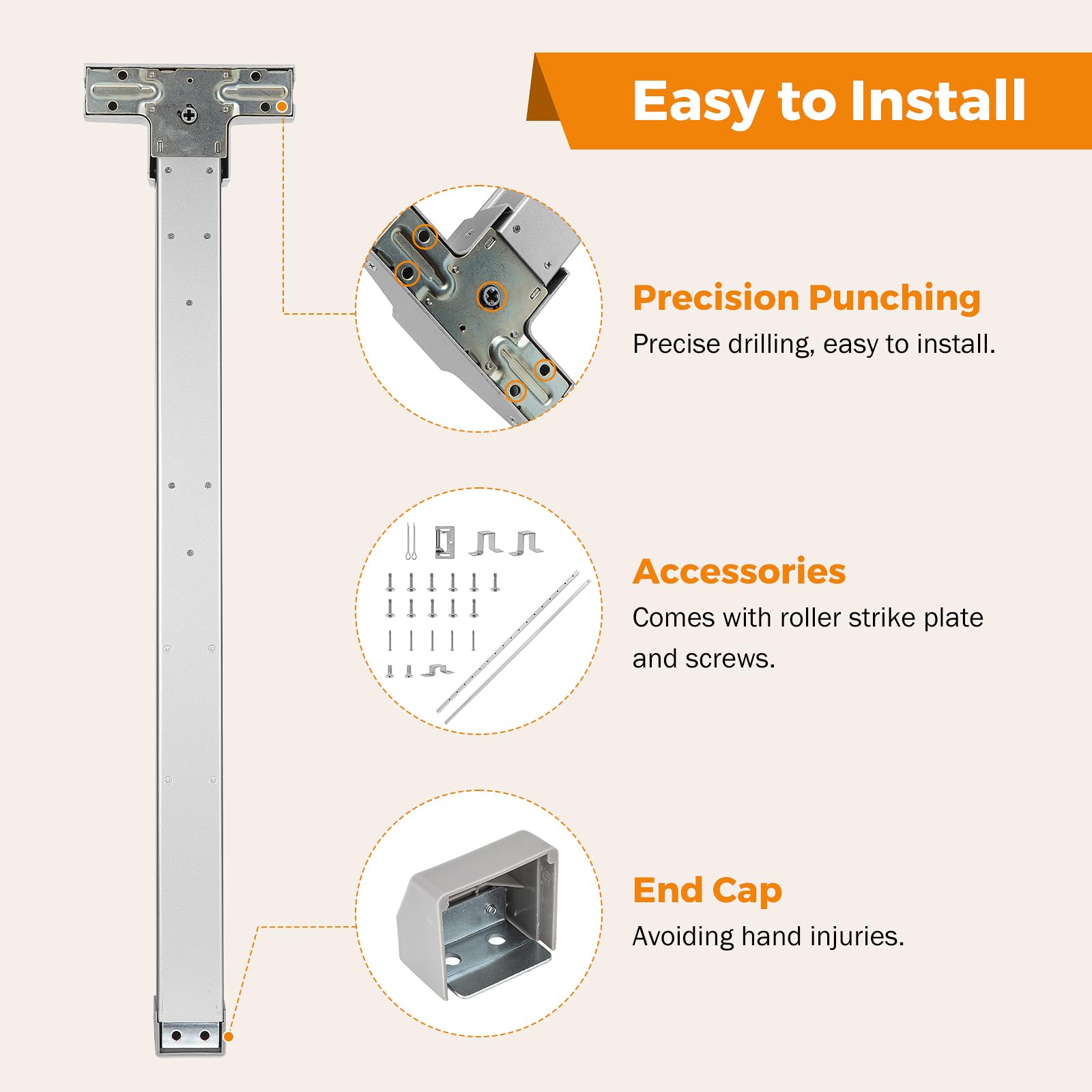 Easy to Install

Precision Punching

Precise drilling, easy to install.

Accessories

Comes with roller strike plate and screws.

End Cap

Avoiding hand injuries.