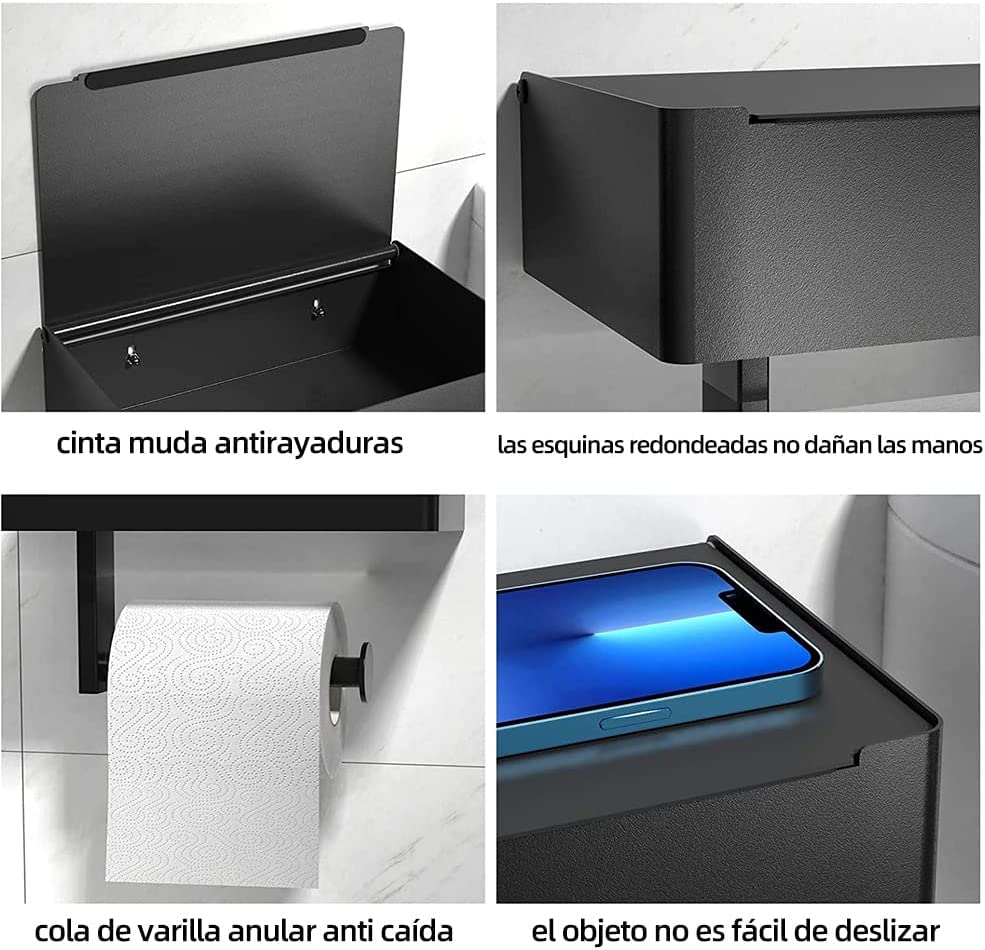 cinta muda antirayaduras

las esquinas redondeadas no dañan las manos

cola de varilla anular anti caída

el objeto no es fácil de deslizar