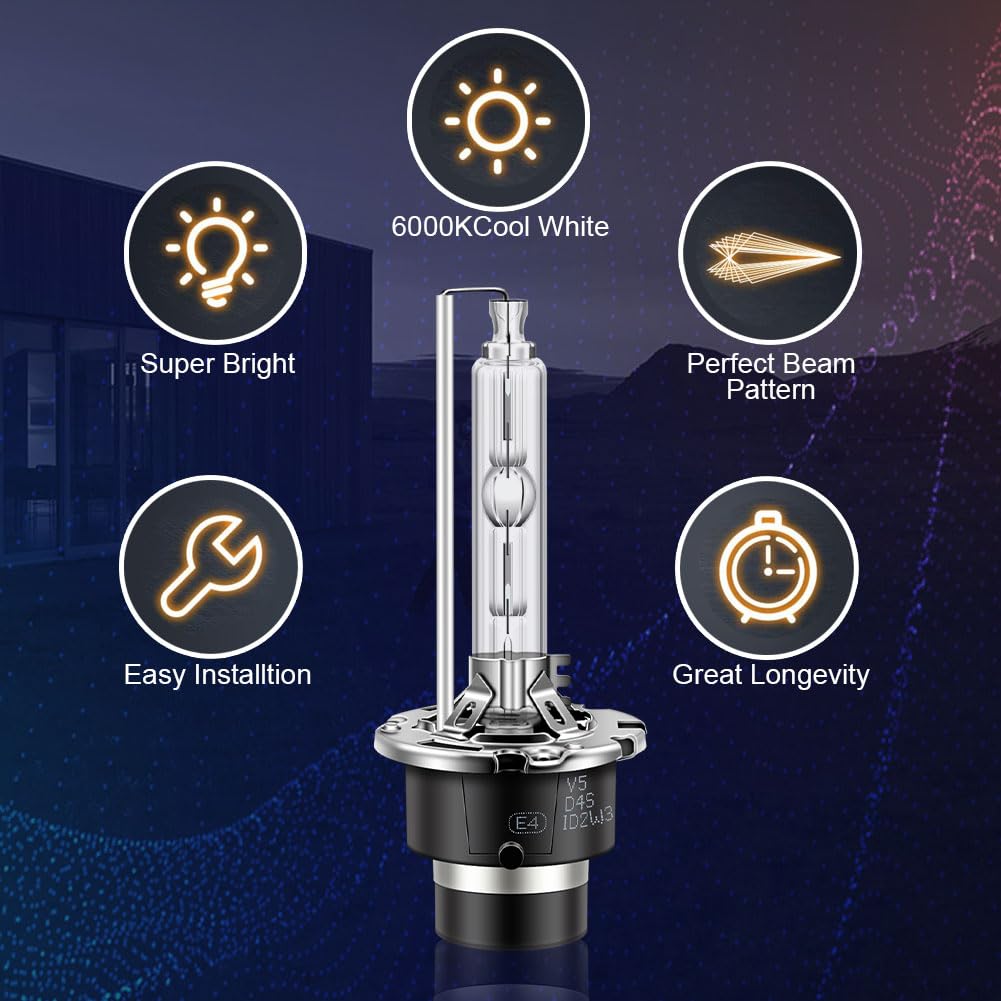 6000KCool White

Super Bright

Perfect Beam Pattern

Easy Installtion

Great Longevity

V5
D4S
ID2W3
E4