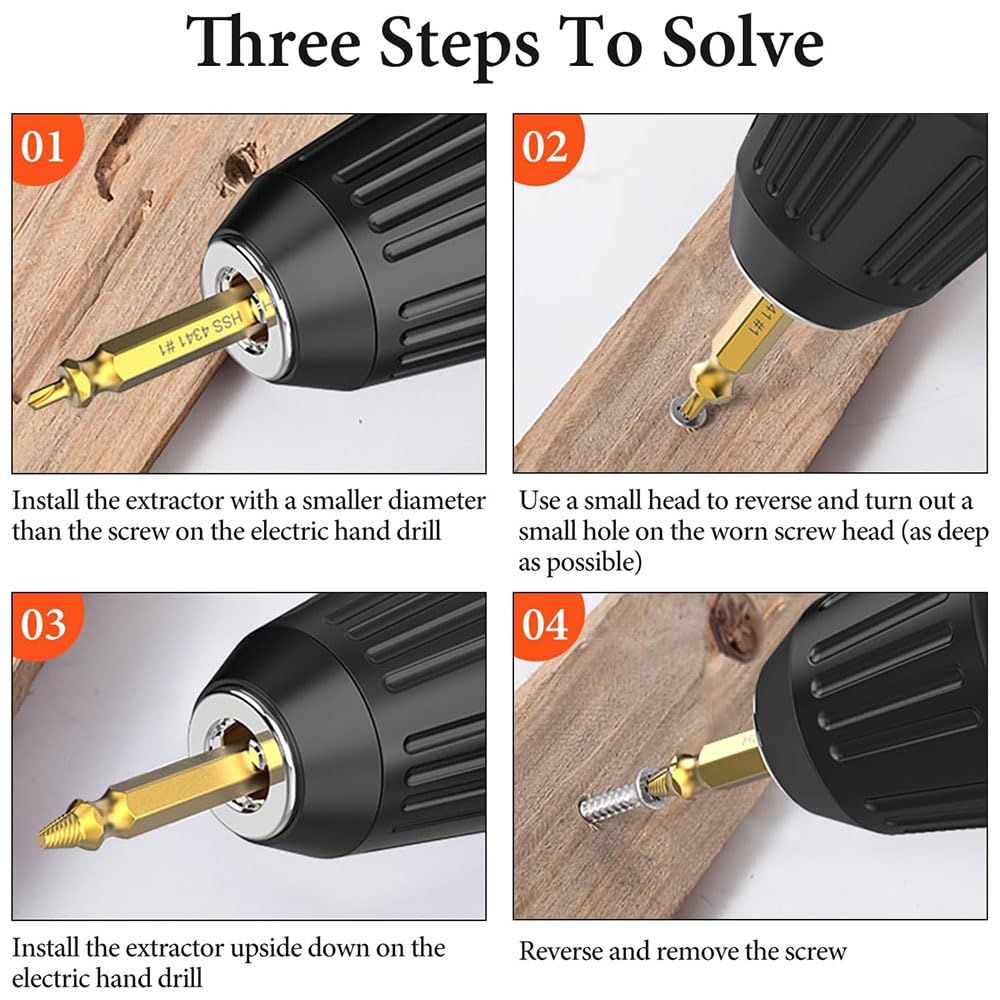 Three Steps To Solve

01

HSS 4341 #1

Install the extractor with a smaller diameter than the screw on the electric hand drill

02

41 #1

Use a small head to reverse and turn out a small hole on the worn screw head (as deep as possible)

03

Install the extractor upside down on the electric hand drill

04

Reverse and remove the screw