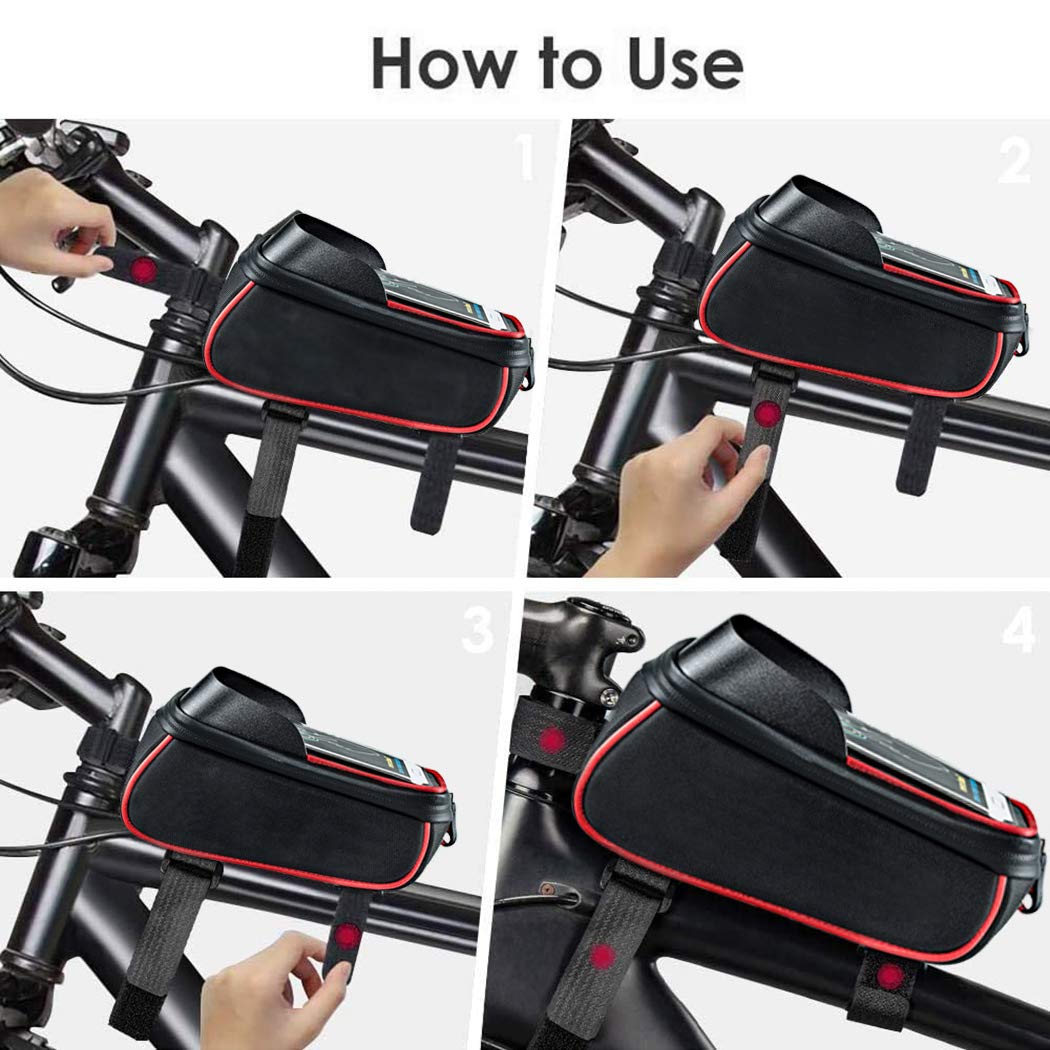 How to Use

1

2

3

4