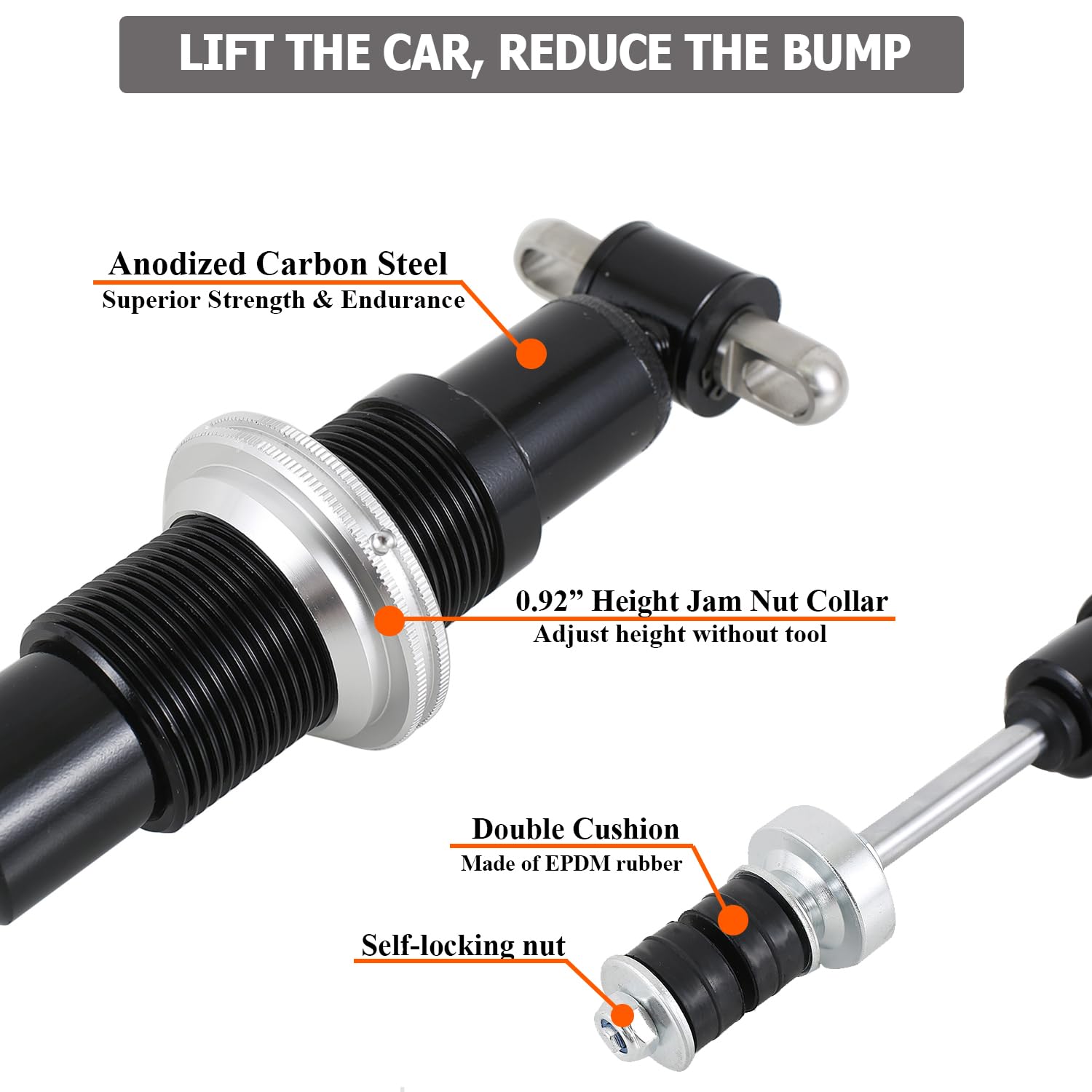 LIFT THE CAR, REDUCE THE BUMP

Anodized Carbon Steel
Superior Strength & Endurance

0.92” Height Jam Nut Collar
Adjust height without tool

Double Cushion
Made of EPDM rubber

Self-locking nut