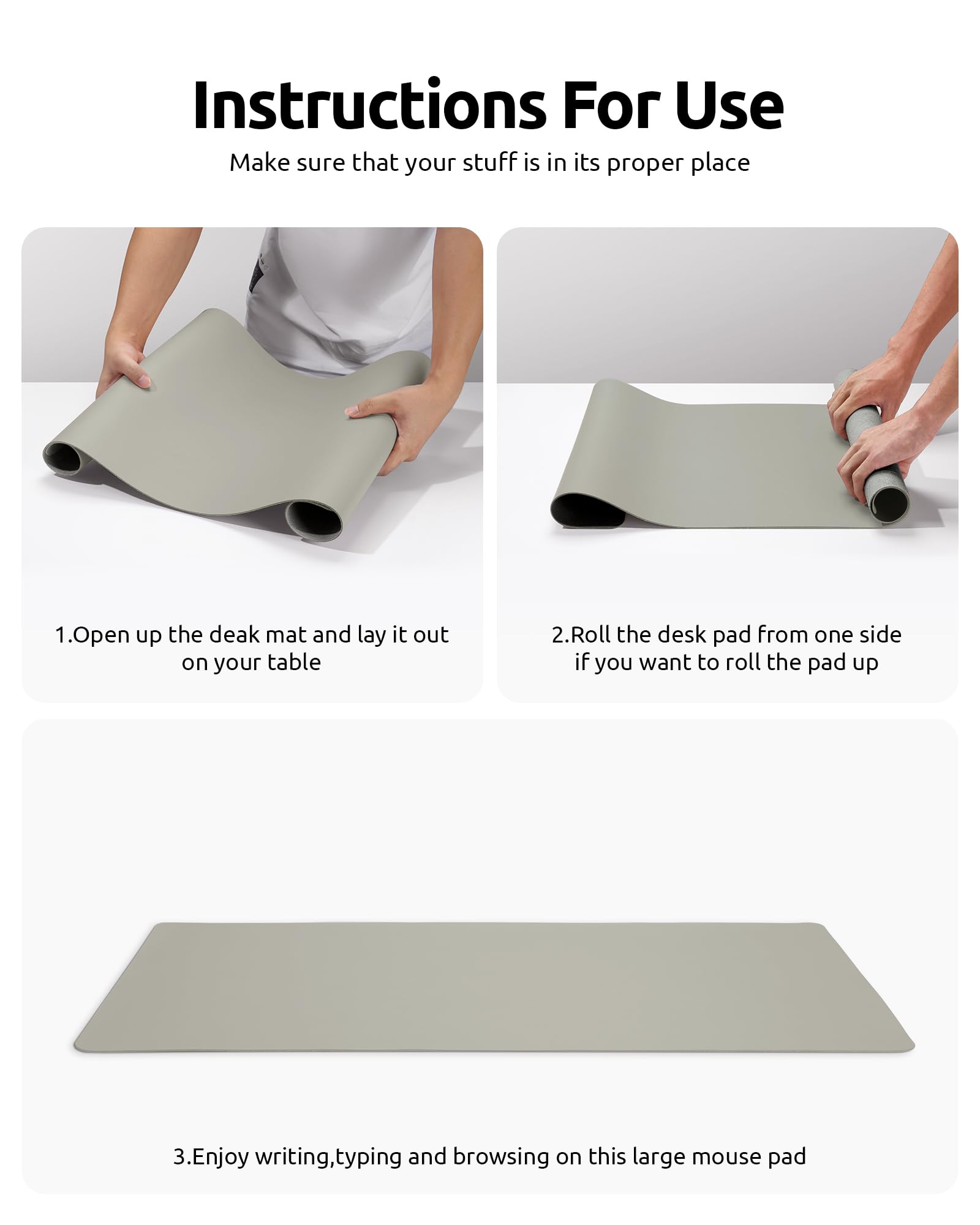 Instructions For Use

Make sure that your stuff is in its proper place

1.Open up the deak mat and lay it out on your table

2.Roll the desk pad from one side if you want to roll the pad up

3.Enjoy writing,typing and browsing on this large mouse pad