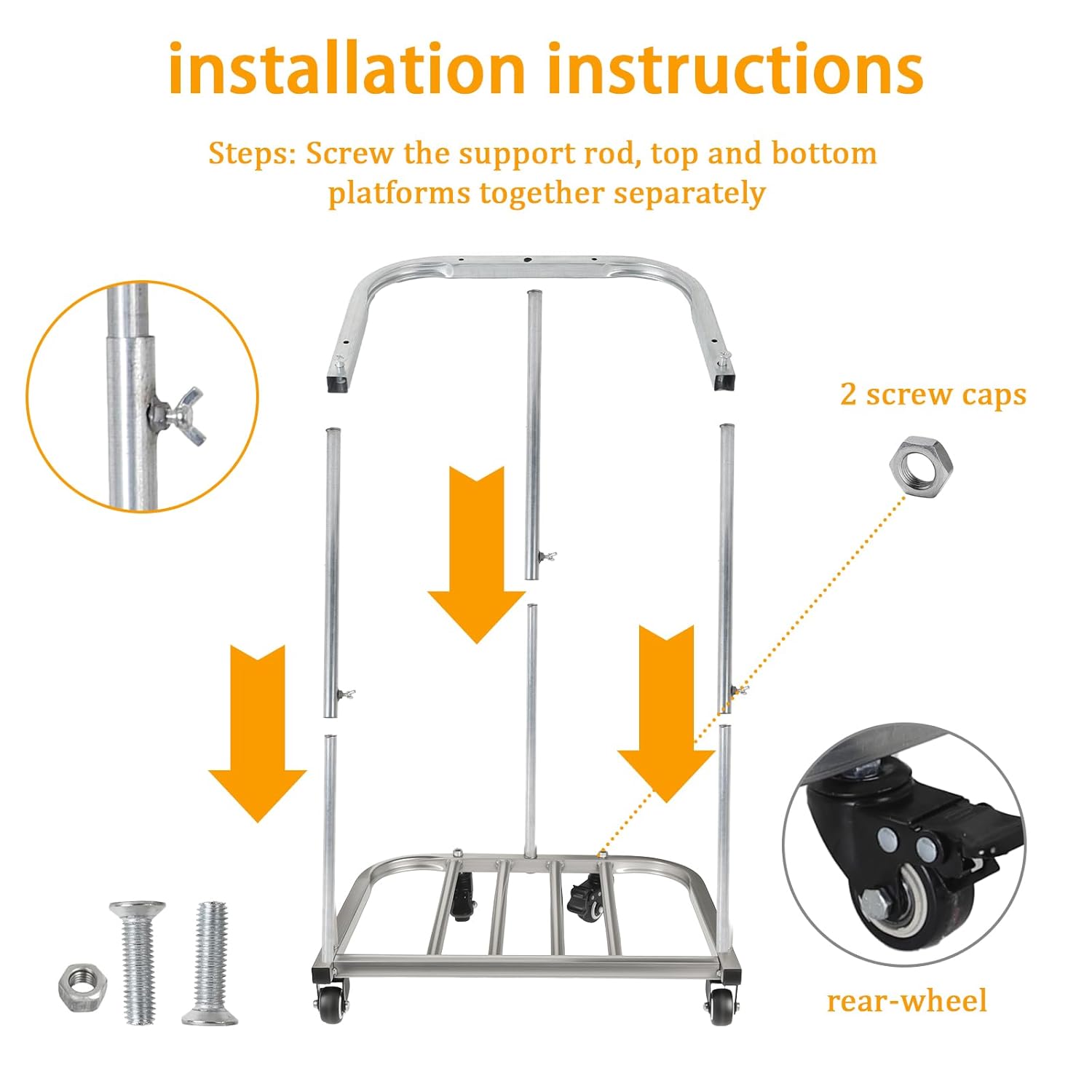 installation instructions

Steps: Screw the support rod, top and bottom platforms together separately

2 screw caps

rear-wheel