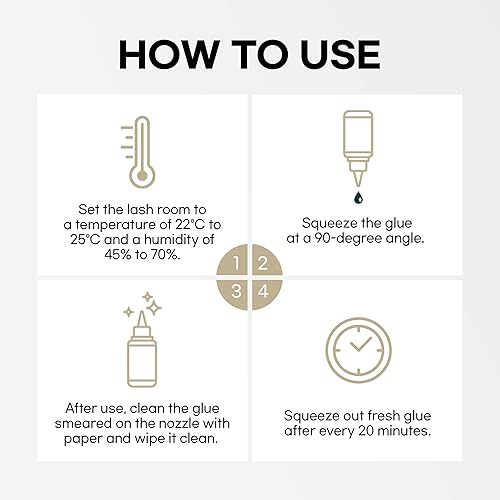 HOW TO USE

Set the lash room to a temperature of 22°C to 25°C and a humidity of 45% to 70%.

Squeeze the glue at a 90-degree angle.

1 2
3 4

After use, clean the glue smeared on the nozzle with paper and wipe it clean.

Squeeze out fresh glue after every 20 minutes.