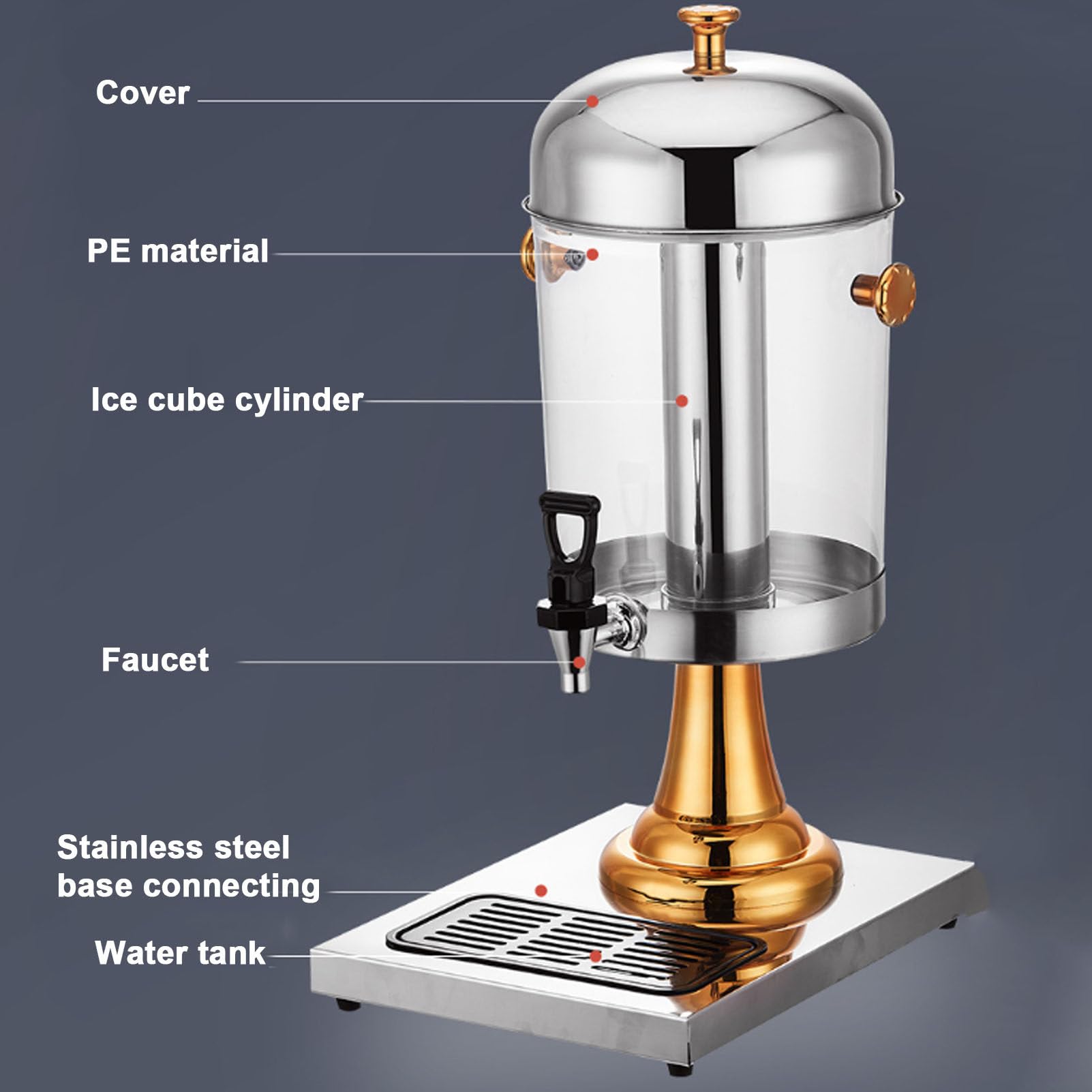 Cover

PE material

Ice cube cylinder

Faucet

Stainless steel base connecting

Water tank