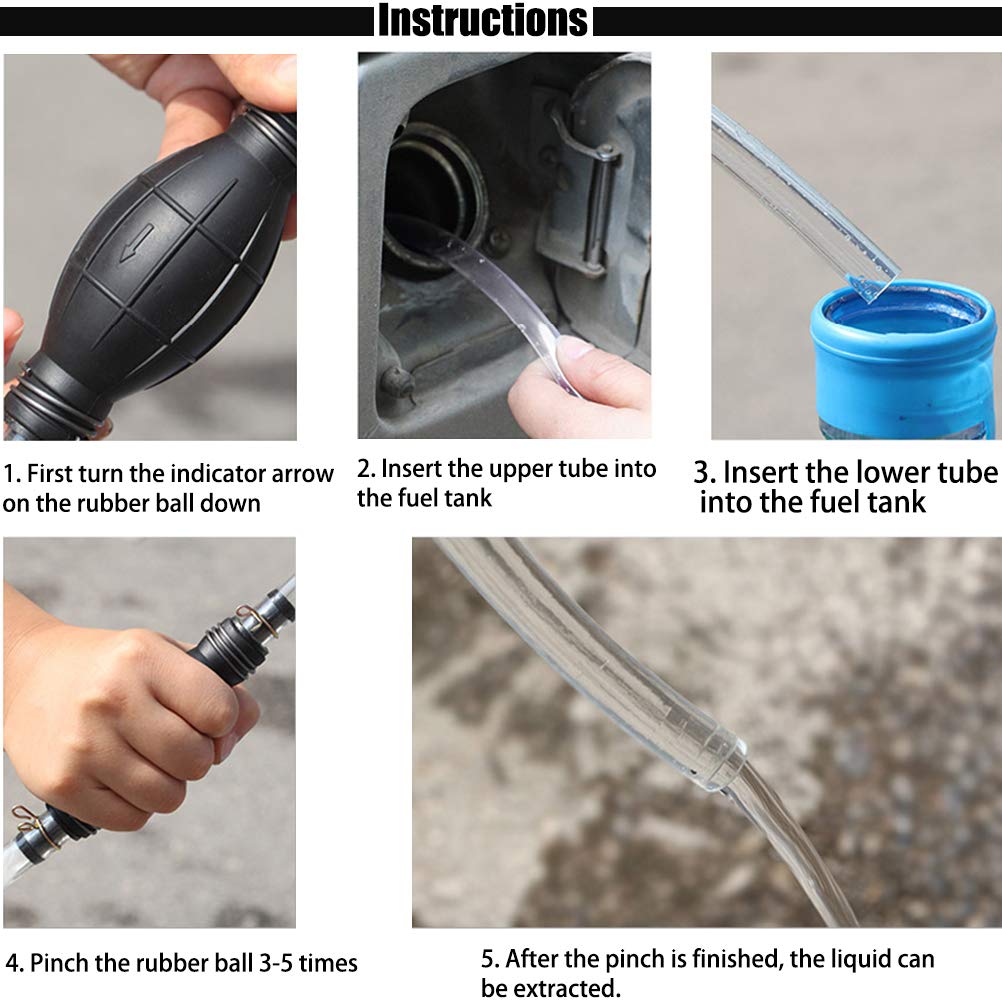 Instructions

1. First turn the indicator arrow on the rubber ball down

2. Insert the upper tube into the fuel tank

3. Insert the lower tube into the fuel tank

4. Pinch the rubber ball 3-5 times

5. After the pinch is finished, the liquid can be extracted.