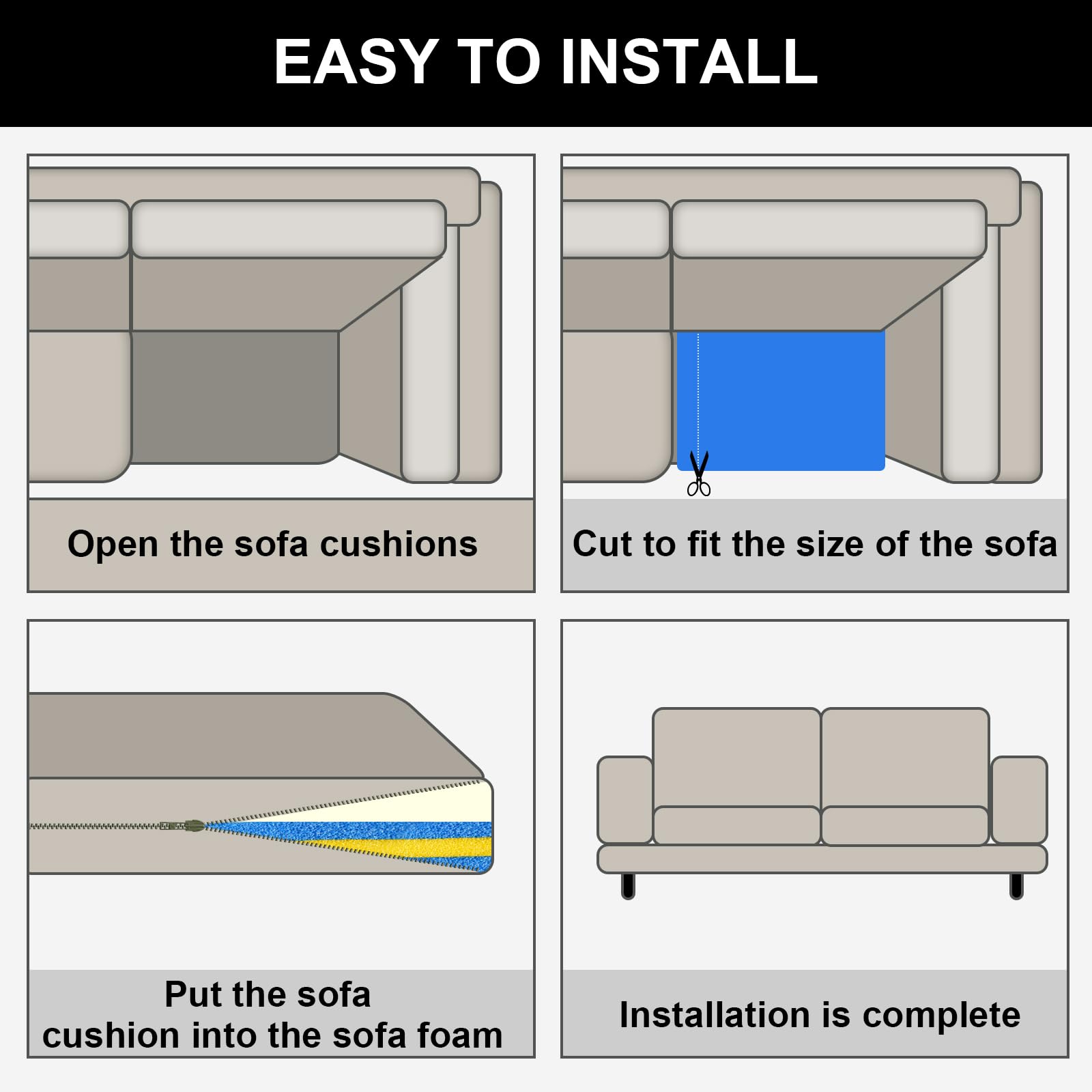 EASY TO INSTALL

Open the sofa cushions

Cut to fit the size of the sofa

Put the sofa cushion into the sofa foam

Installation is complete