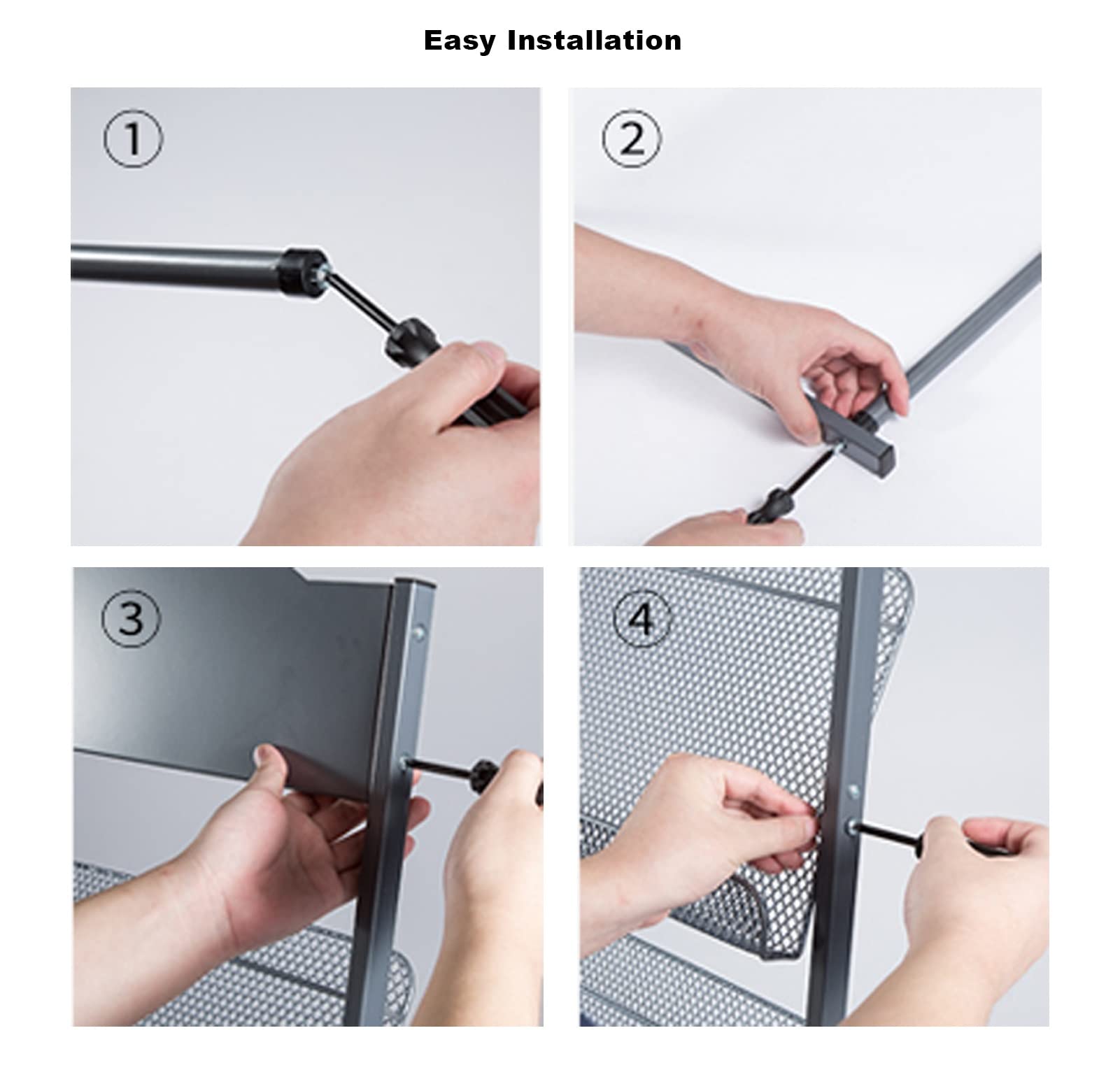 Easy Installation

①

②

③

④