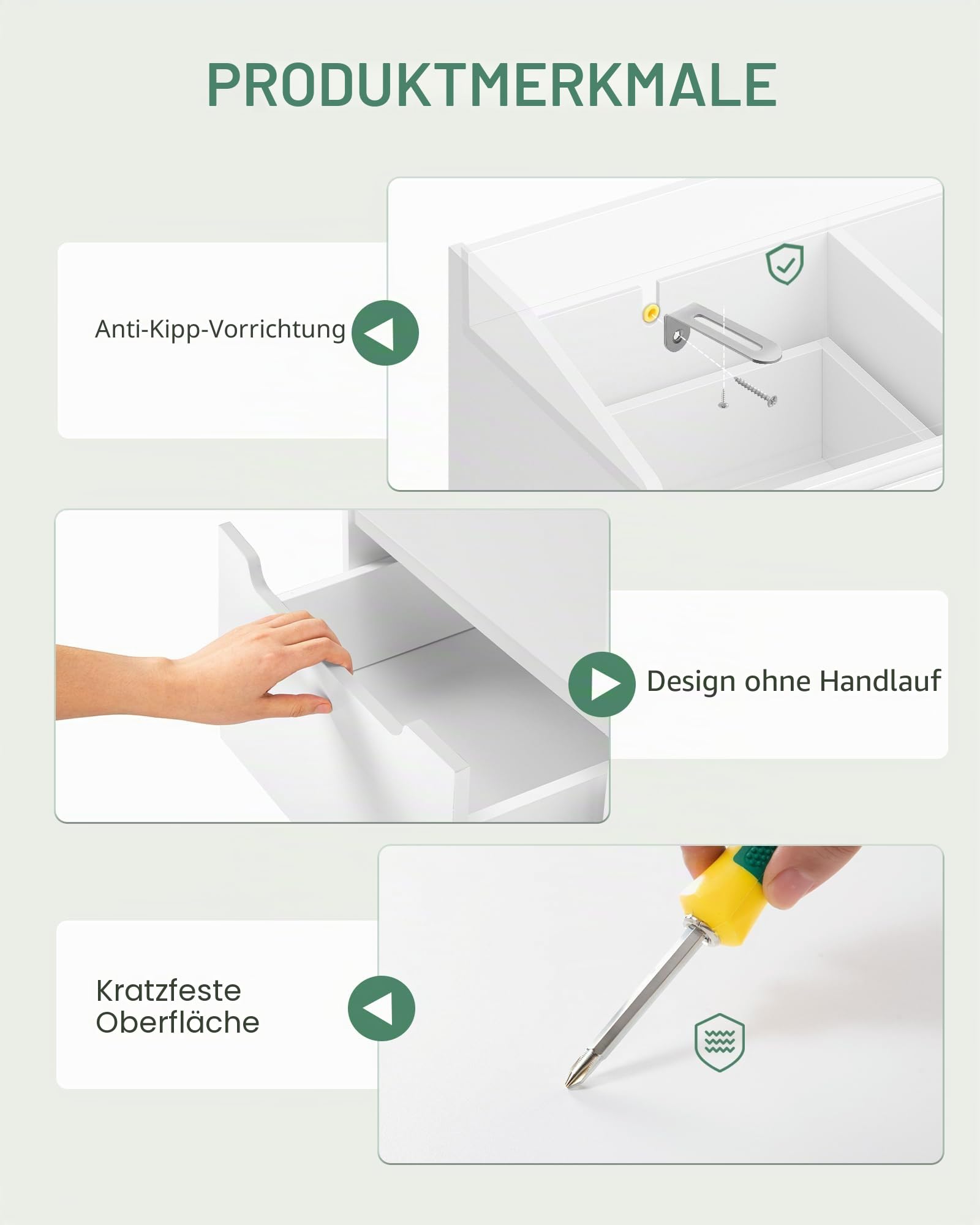 PRODUKTMERKMALE

Anti-Kipp-Vorrichtung

Design ohne Handlauf

Kratzfeste Oberfläche