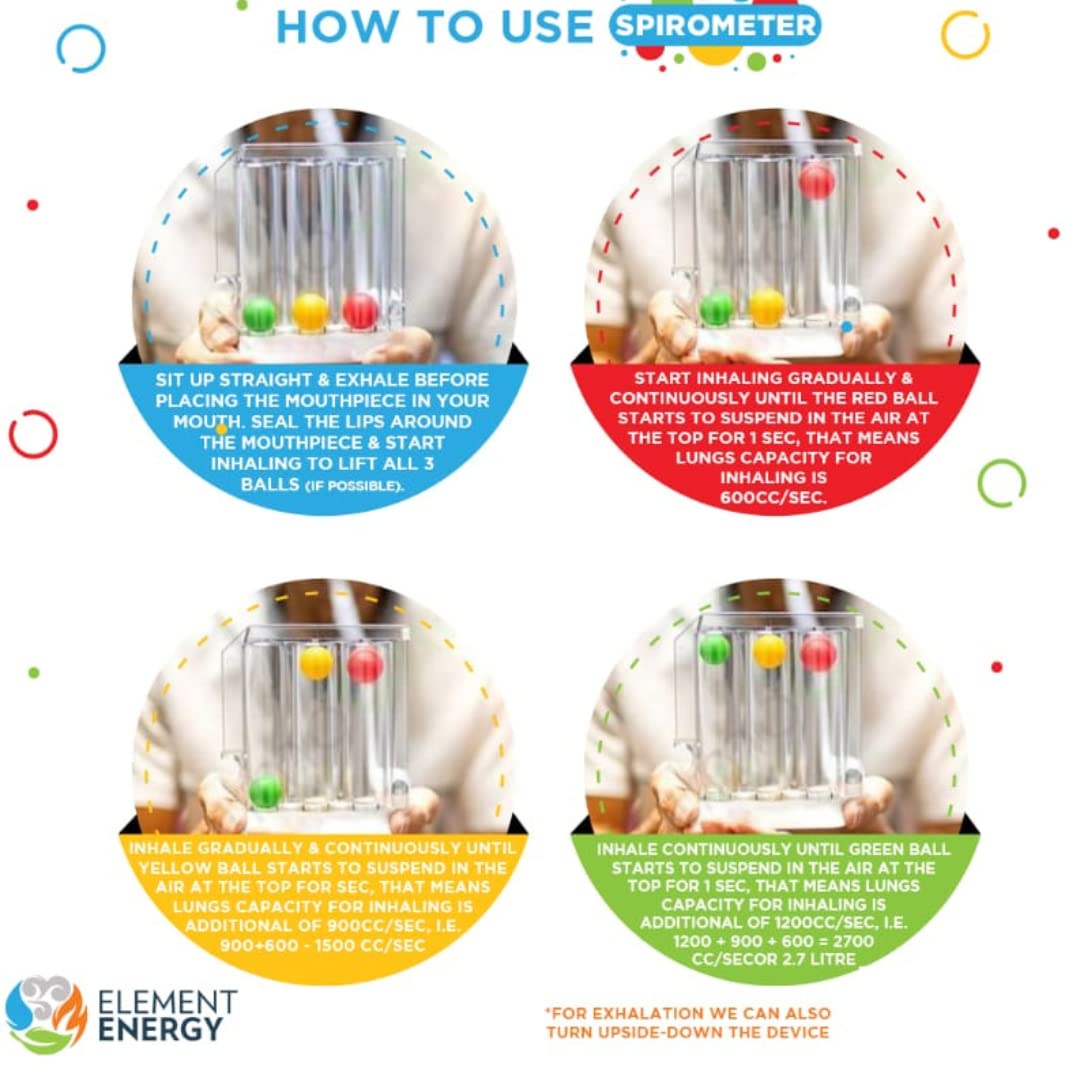 HOW TO USE SPIROMETER

SIT UP STRAIGHT & EXHALE BEFORE PLACING THE MOUTHPIECE IN YOUR MOUTH. SEAL THE LIPS AROUND THE MOUTHPIECE & START INHALING TO LIFT ALL 3 BALLS (IF POSSIBLE).

START INHALING GRADUALLY & CONTINUOUSLY UNTIL THE RED BALL STARTS TO SUSPEND IN THE AIR AT THE TOP FOR 1 SEC, THAT MEANS LUNGS CAPACITY FOR INHALING IS 600CC/SEC.

INHALE GRADUALLY & CONTINUOUSLY UNTIL YELLOW BALL STARTS TO SUSPEND IN THE AIR AT THE TOP FOR SEC, THAT MEANS LUNGS CAPACITY FOR INHALING IS ADDITIONAL OF 900CC/SEC, I.E. 900+600 - 1500 CC/SEC

INHALE CONTINUOUSLY UNTIL GREEN BALL STARTS TO SUSPEND IN THE AIR AT THE TOP FOR 1 SEC, THAT MEANS LUNGS CAPACITY FOR INHALING IS ADDITIONAL OF 1200CC/SEC, I.E. 1200 + 900 + 600 = 2700 CC/SECOR 2.7 LITRE

ELEMENT ENERGY

*FOR EXHALATION WE CAN ALSO TURN UPSIDE-DOWN THE DEVICE