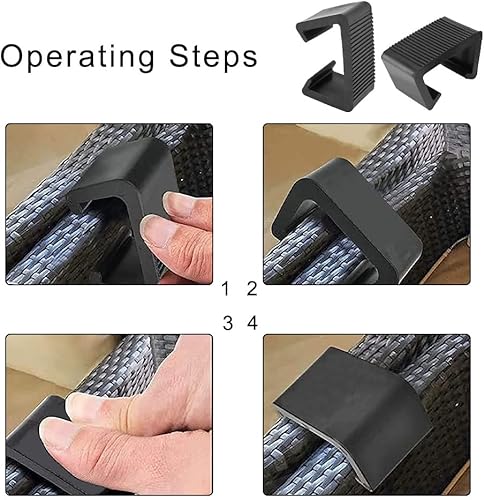 Operating Steps

1 2

3 4