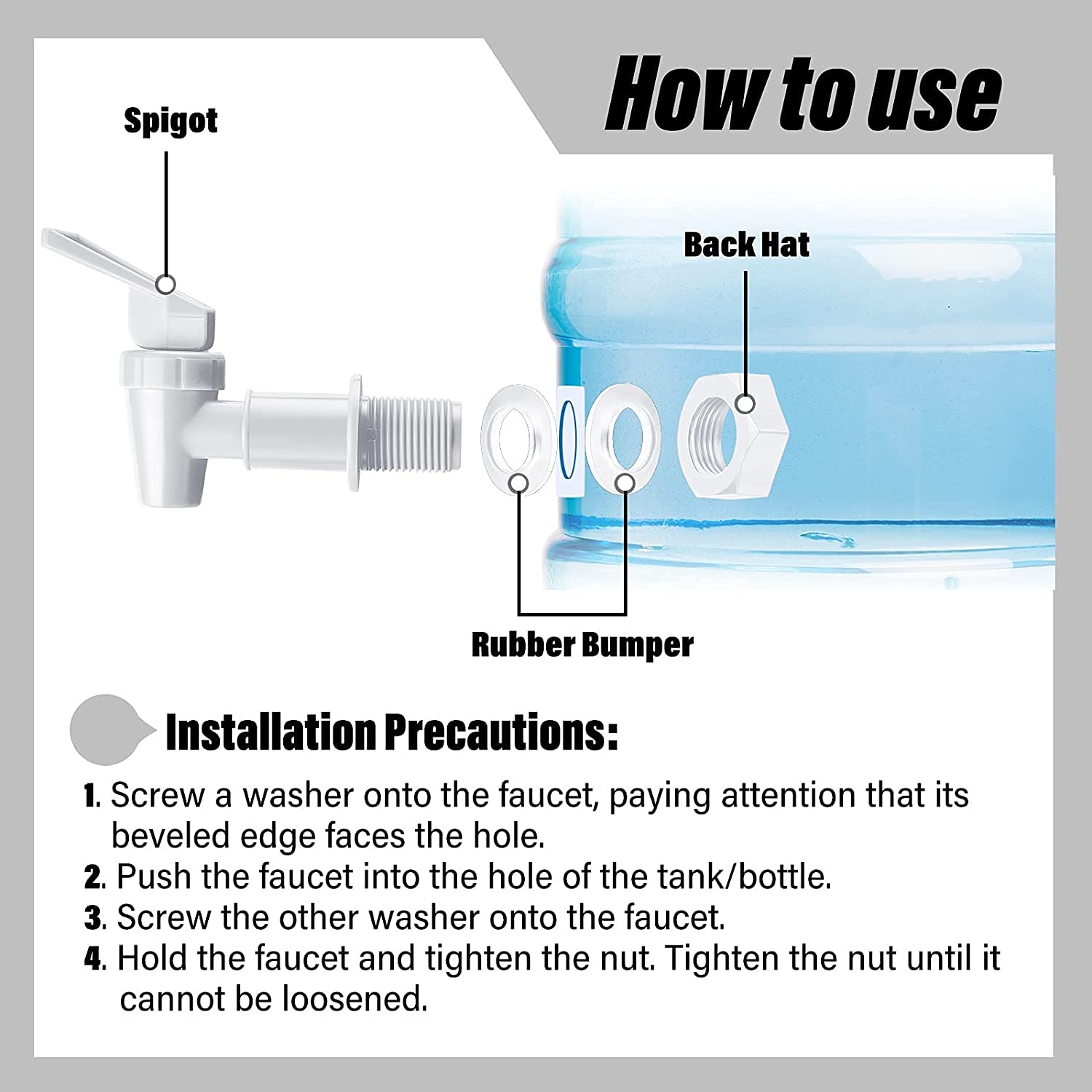 How to use

Spigot

Back Hat

Rubber Bumper

Installation Precautions:

1. Screw a washer onto the faucet, paying attention that its beveled edge faces the hole.
2. Push the faucet into the hole of the tank/bottle.
3. Screw the other washer onto the faucet.
4. Hold the faucet and tighten the nut. Tighten the nut until it cannot be loosened.