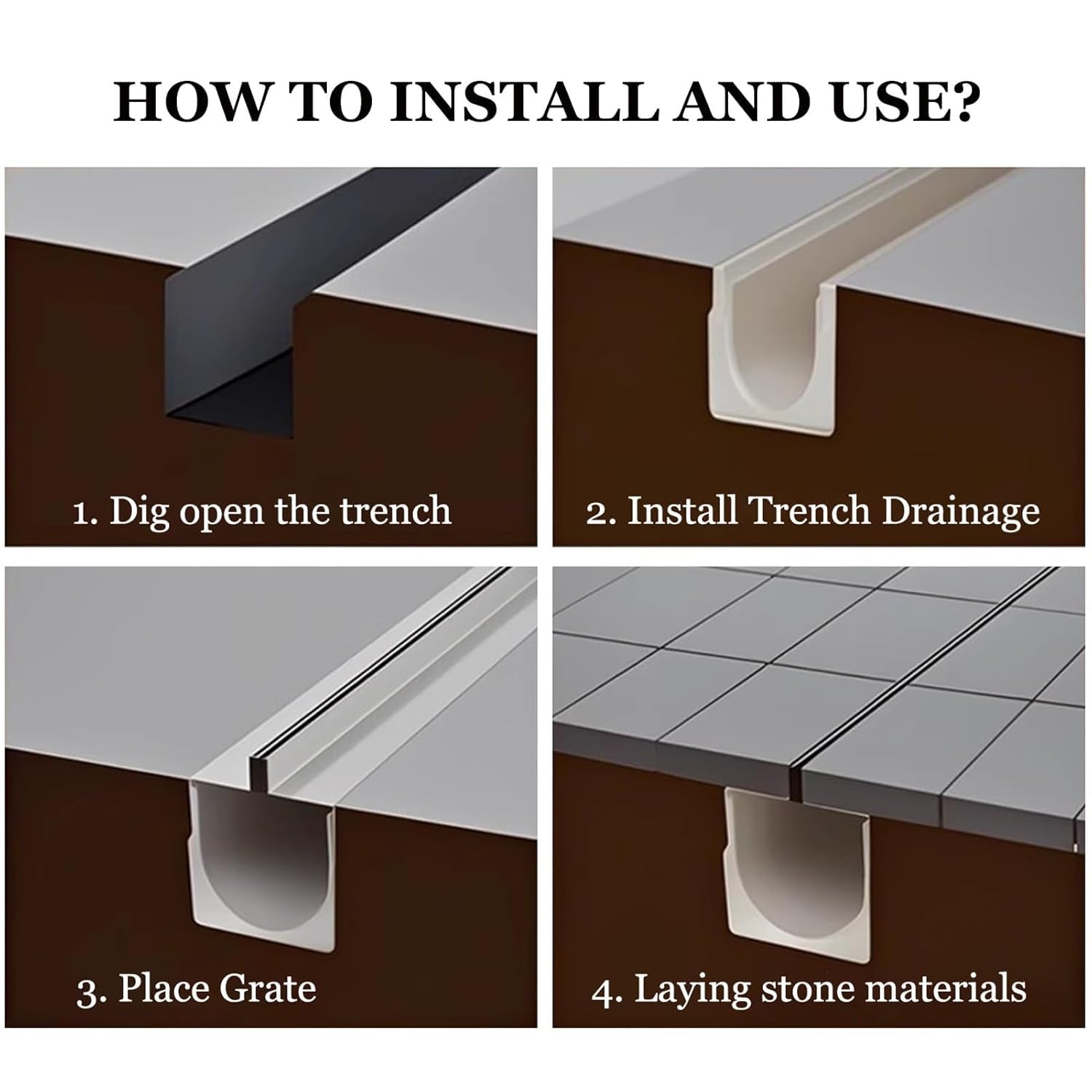 HOW TO INSTALL AND USE?

1. Dig open the trench

2. Install Trench Drainage

3. Place Grate

4. Laying stone materials