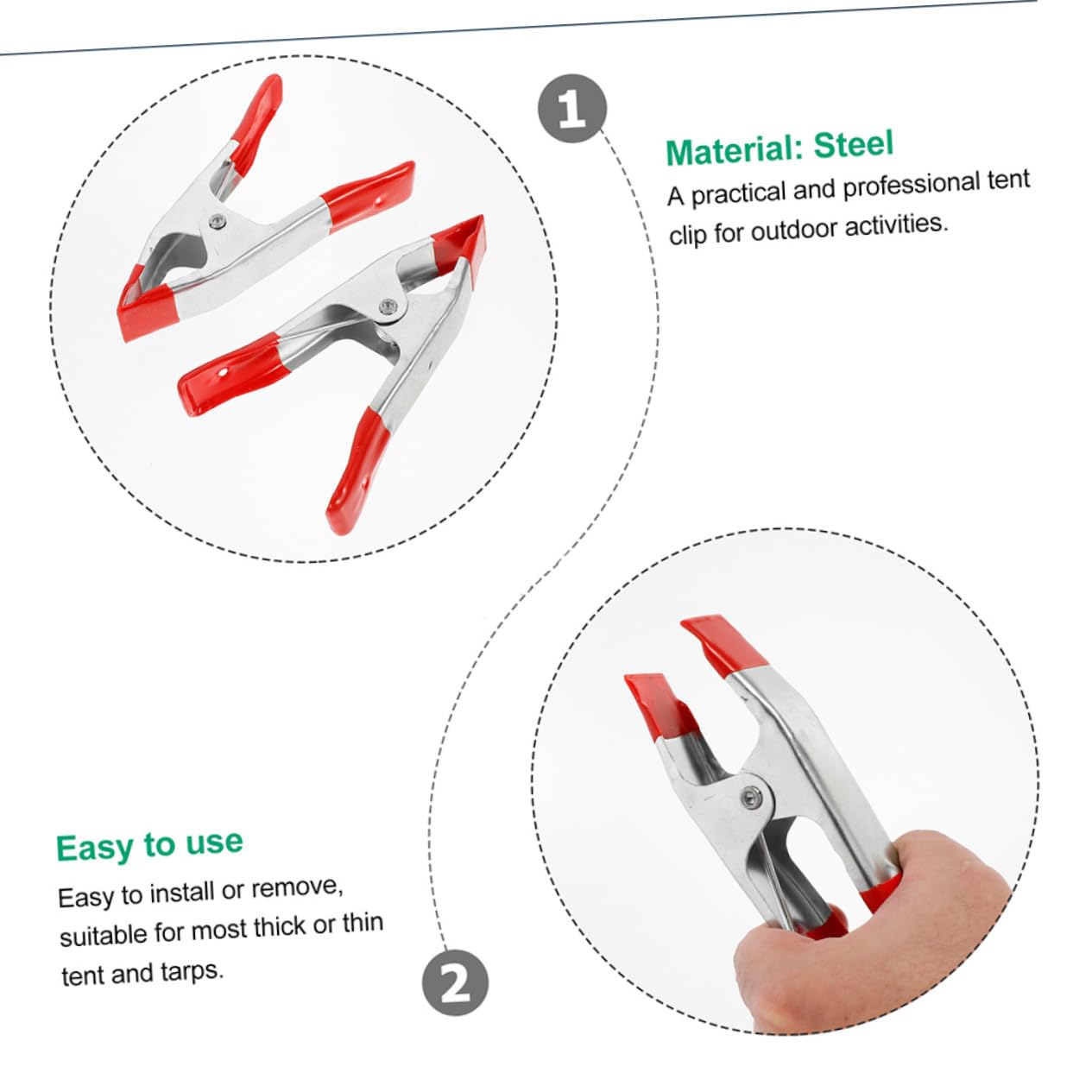 1

Material: Steel

A practical and professional tent clip for outdoor activities.

Easy to use

Easy to install or remove, suitable for most thick or thin tent and tarps.

2