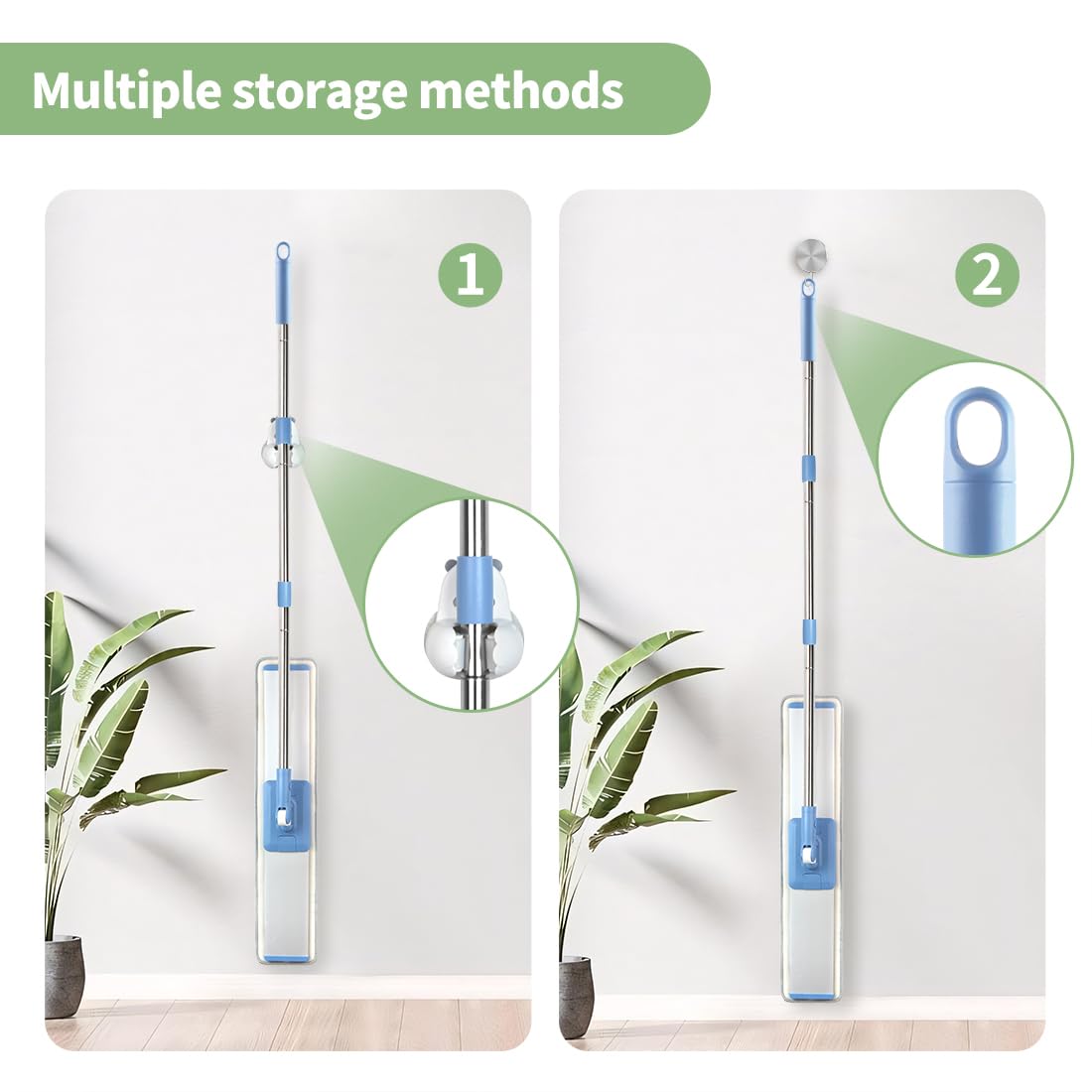 Multiple storage methods

1

2