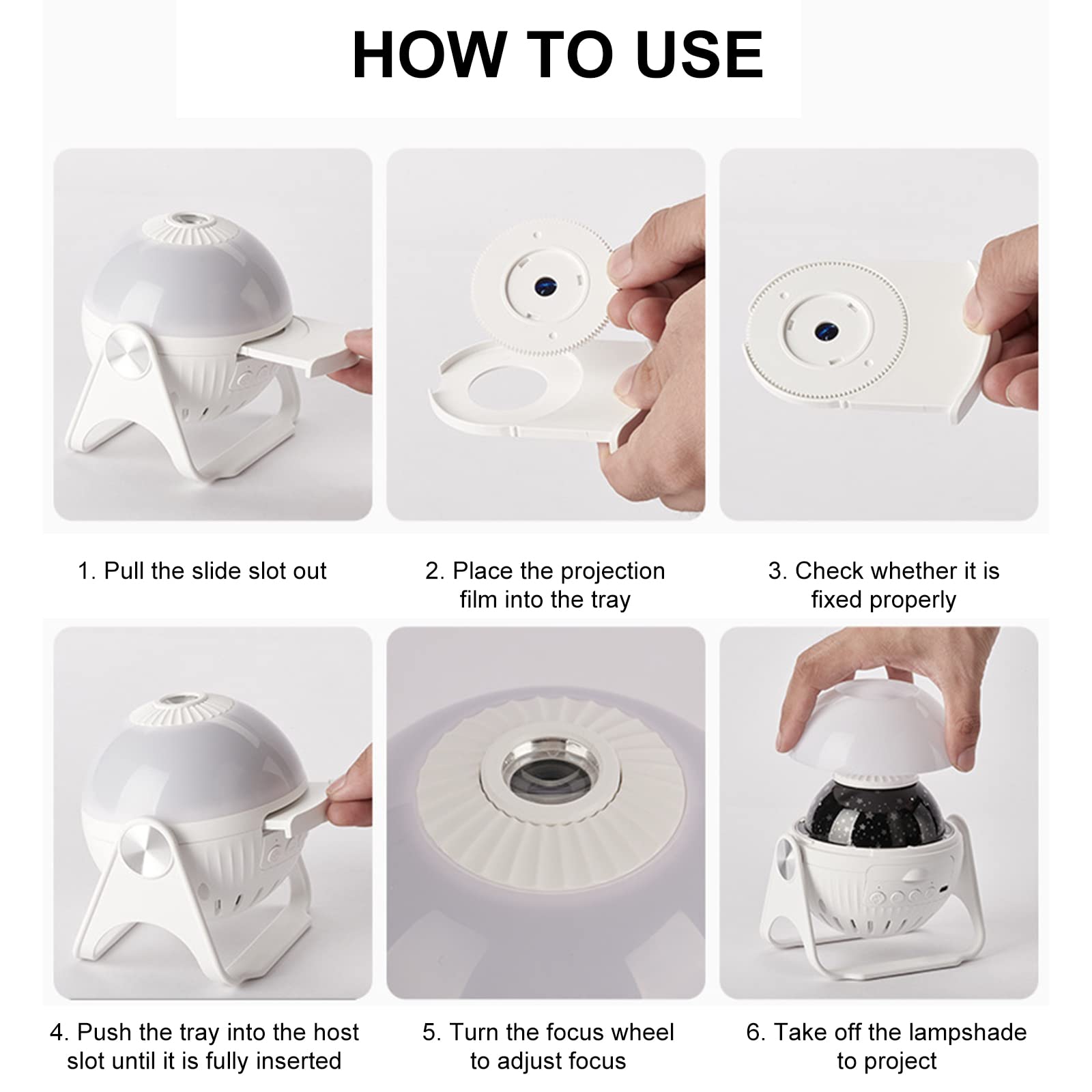 HOW TO USE

1. Pull the slide slot out

2. Place the projection film into the tray

3. Check whether it is fixed properly

4. Push the tray into the host slot until it is fully inserted

5. Turn the focus wheel to adjust focus

6. Take off the lampshade to project