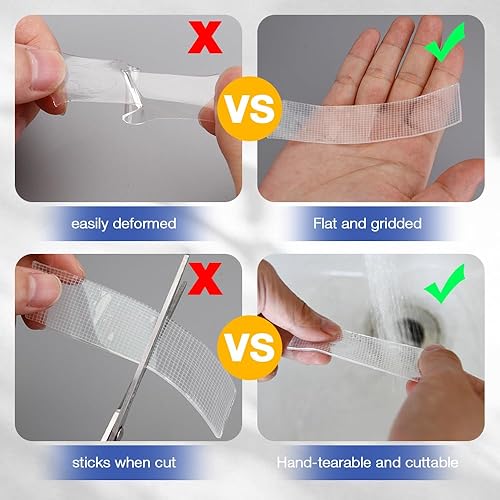 VS

easily deformed

Flat and gridded

VS

sticks when cut

Hand-tearable and cuttable