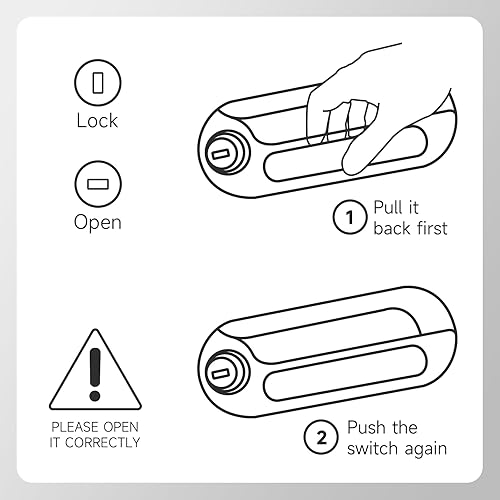 Lock

Open

1 Pull it back first

PLEASE OPEN IT CORRECTLY

2 Push the switch again