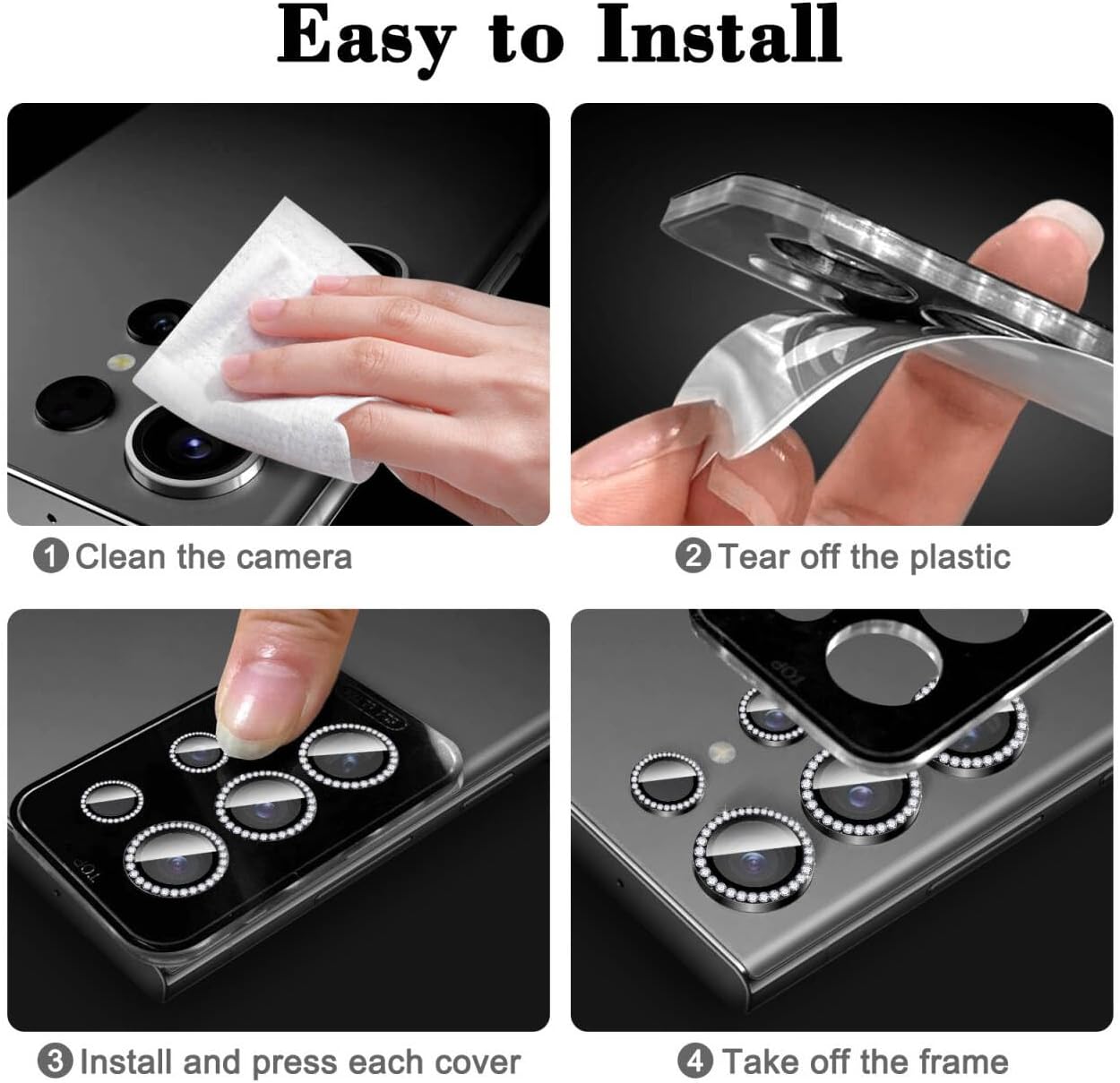 Easy to Install

1 Clean the camera

2 Tear off the plastic

TOP

3 Install and press each cover

TOP

4 Take off the frame