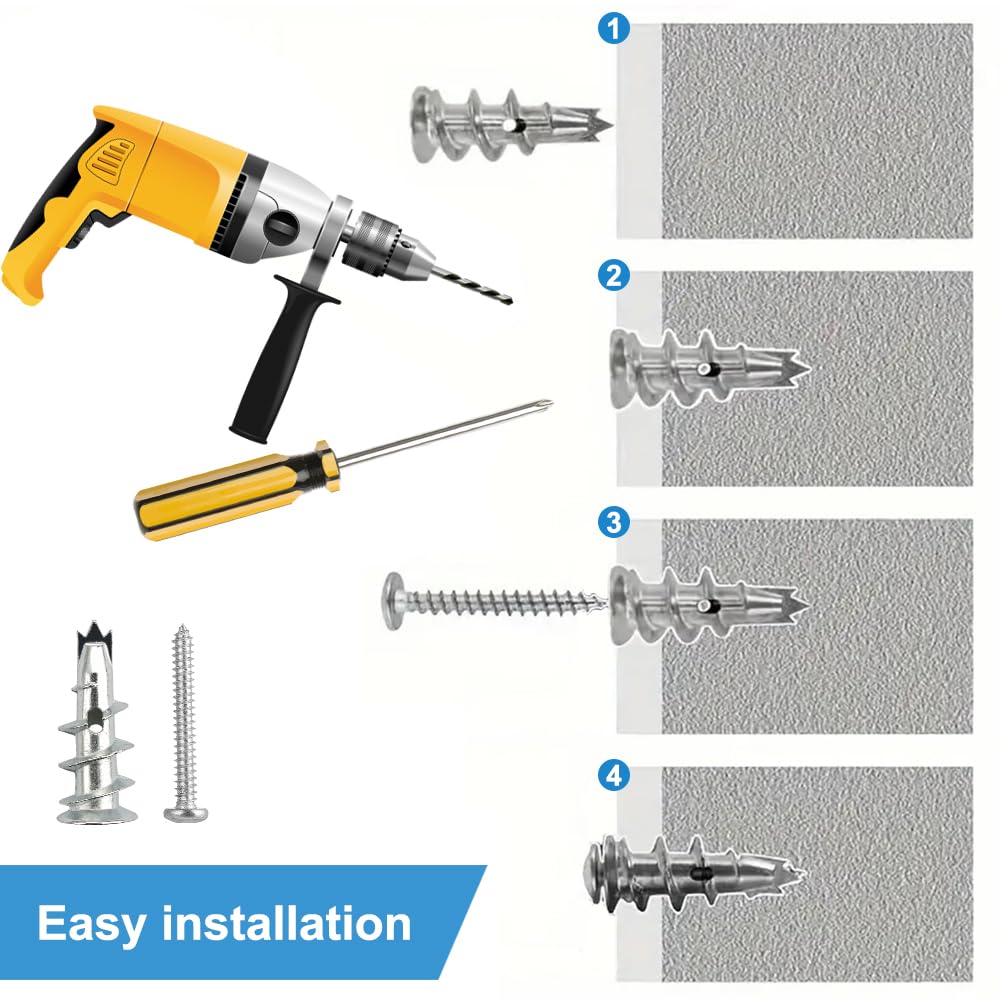 1

2

3

4

Easy installation