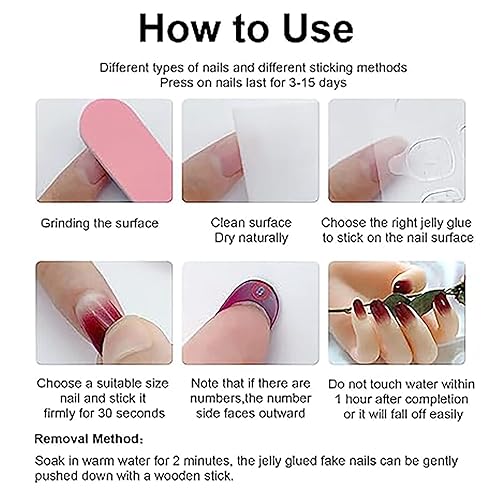 How to Use

Different types of nails and different sticking methods
Press on nails last for 3-15 days

Grinding the surface

Clean surface
Dry naturally

Choose the right jelly glue to stick on the nail surface

Choose a suitable size nail and stick it firmly for 30 seconds

Note that if there are numbers,the number side faces outward

Do not touch water within 1 hour after completion or it will fall off easily

Removal Method:

Soak in warm water for 2 minutes, the jelly glued fake nails can be gently pushed down with a wooden stick.