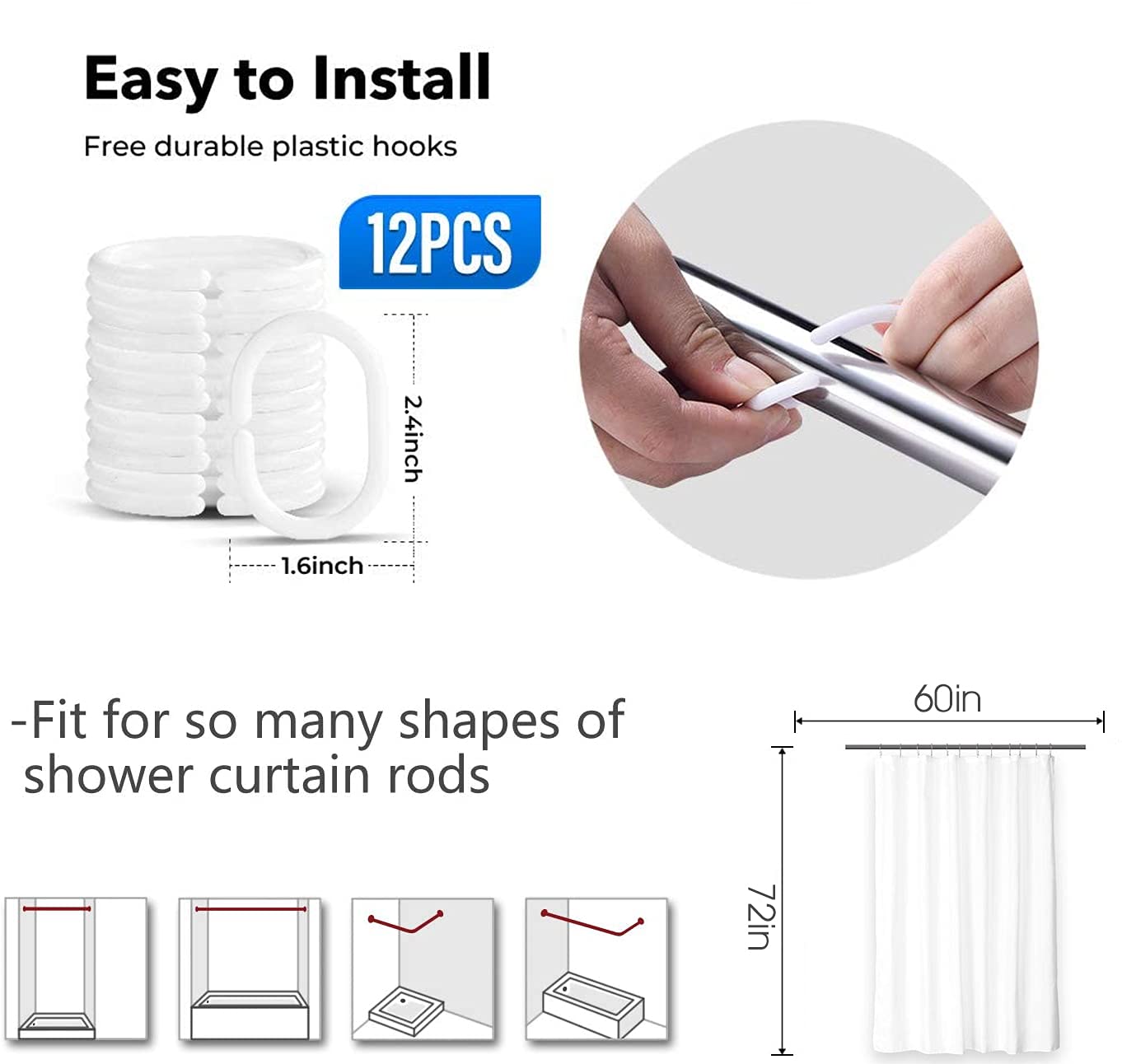 Easy to Install

Free durable plastic hooks

12PCS

2.4inch

1.6inch

-Fit for so many shapes of shower curtain rods

60in

72in