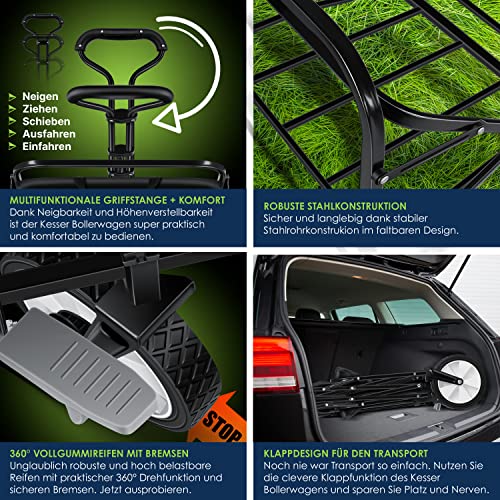 Neigen
Ziehen
Schieben
Ausfahren
Einfahren

MULTIFUNKTIONALE GRIFFSTANGE + KOMFORT
Dank Neigbarkeit und Höhenverstellbarkeit ist der Kesser Bollerwagen super praktisch und komfortabel zu bedienen.

ROBUSTE STAHLKONSTRUKTION
Sicher und langlebig dank stabiler Stahlrohrkonstrukion im faltbaren Design.

STOP

360° VOLLGUMMIREIFEN MIT BREMSEN
Unglaublich robuste und hoch belastbare Reifen mit praktischer 360° Drehfunktion und sicheren Bremsen. Jetzt ausprobieren.

KLAPPDESIGN FÜR DEN TRANSPORT
Noch nie war Transport so einfach. Nutzen Sie die clevere Klappfunktion des Kesser Bollerwagens und sparen Sie Platz und Nerven.