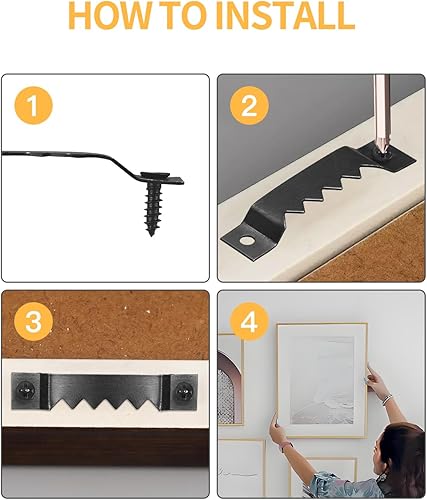 HOW TO INSTALL

1

2

3

4