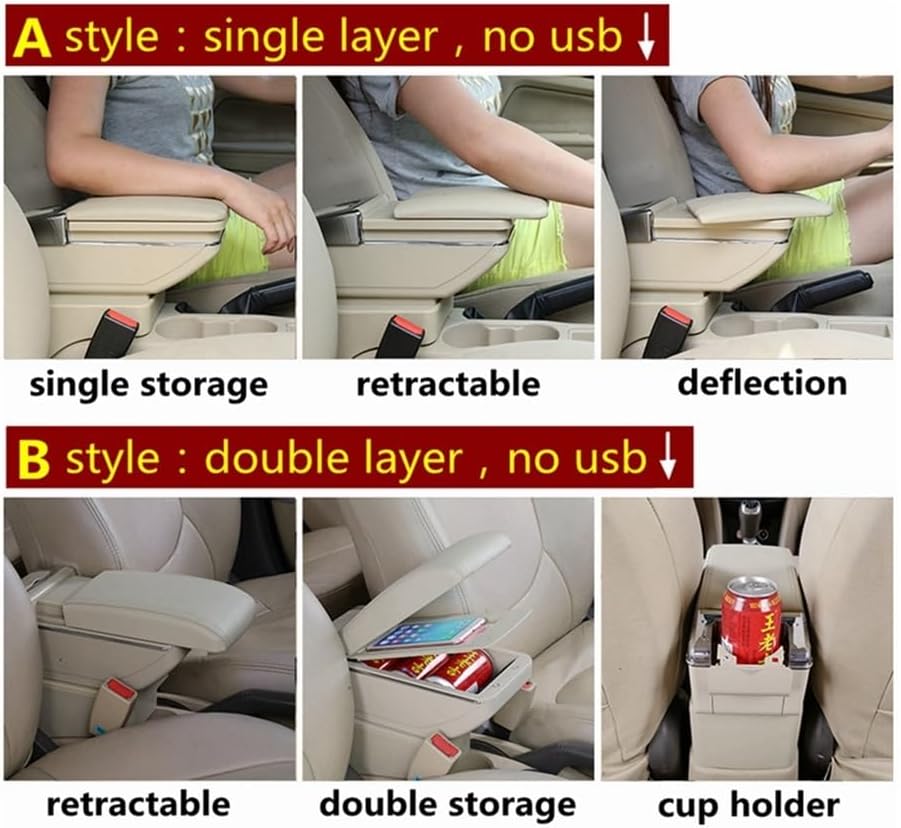 A style : single layer , no usb ↓

single storage

retractable

deflection

B style : double layer , no usb ↓

王老

retractable

double storage

cup holder