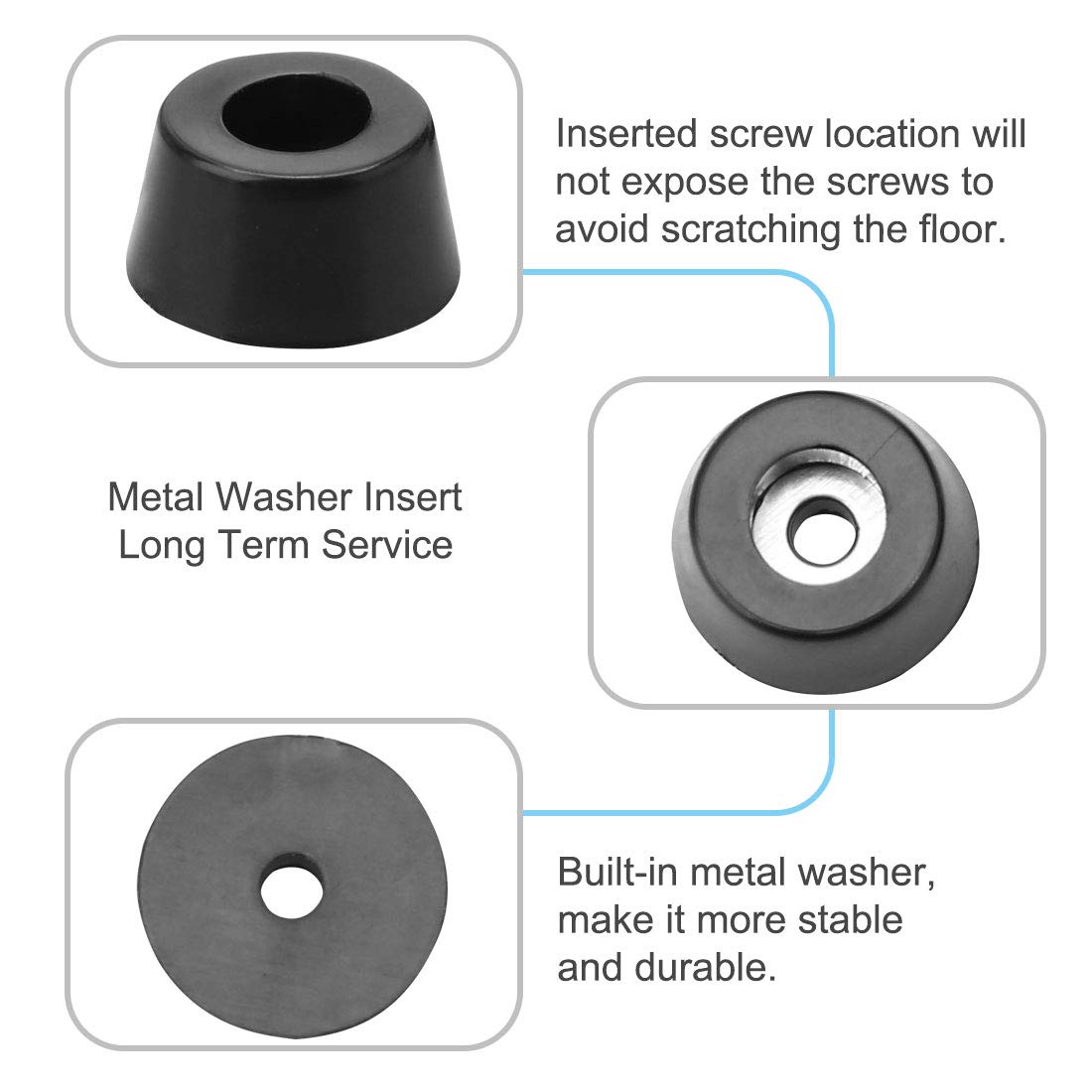 Inserted screw location will not expose the screws to avoid scratching the floor.

Metal Washer Insert
Long Term Service

Built-in metal washer, make it more stable and durable.