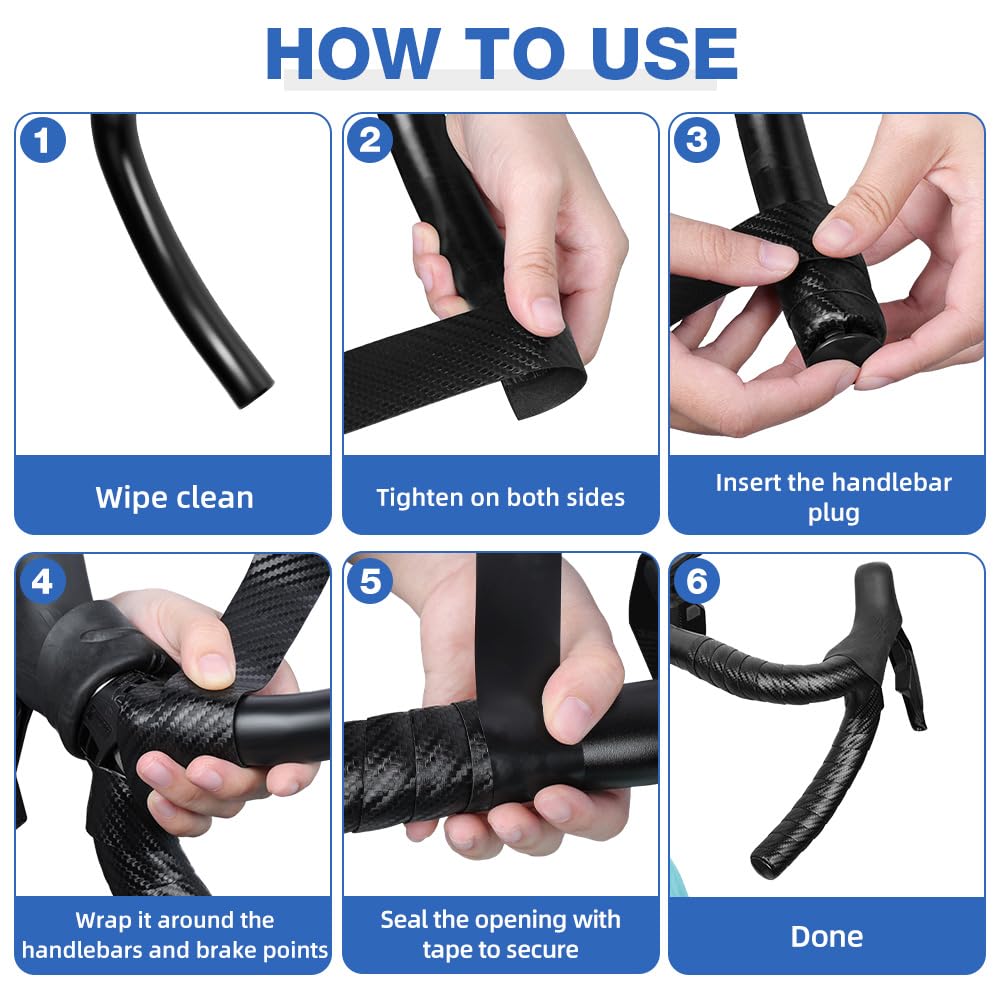 HOW TO USE

1
Wipe clean

2
Tighten on both sides

3
Insert the handlebar plug

4
Wrap it around the handlebars and brake points

5
Seal the opening with tape to secure

6
Done