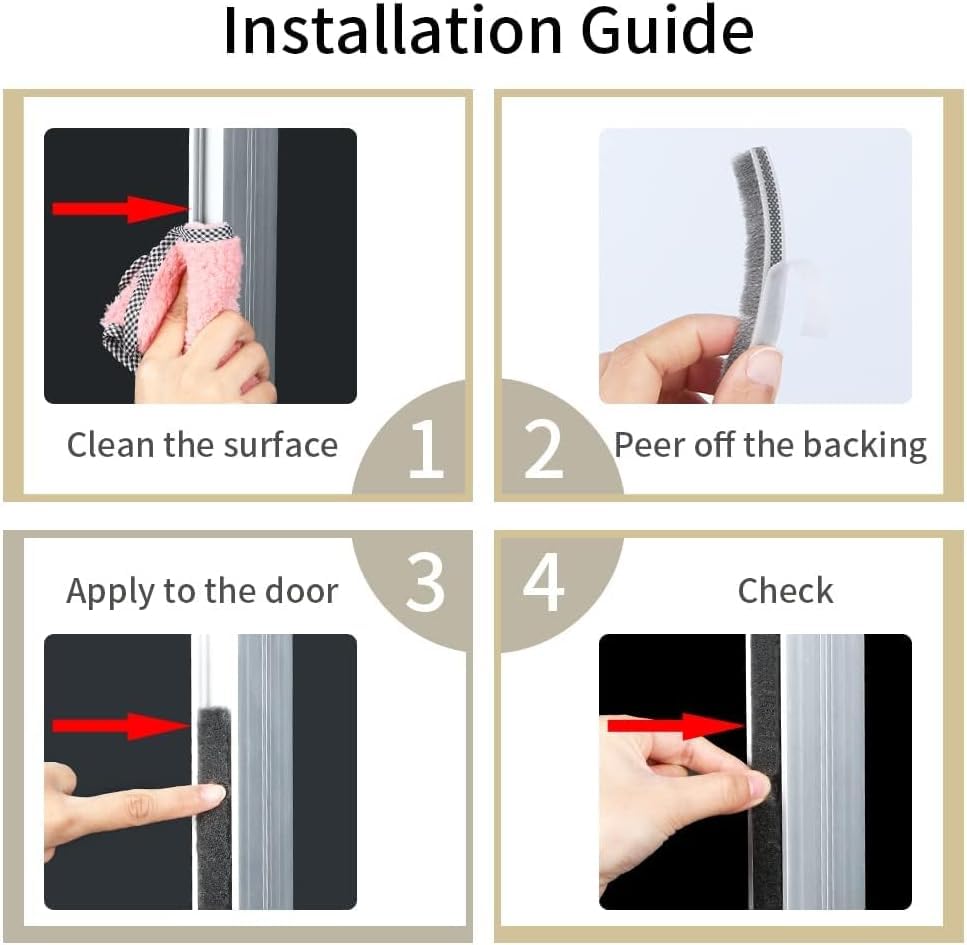 Installation Guide

Clean the surface

1

2

Peer off the backing

Apply to the door

3

4

Check