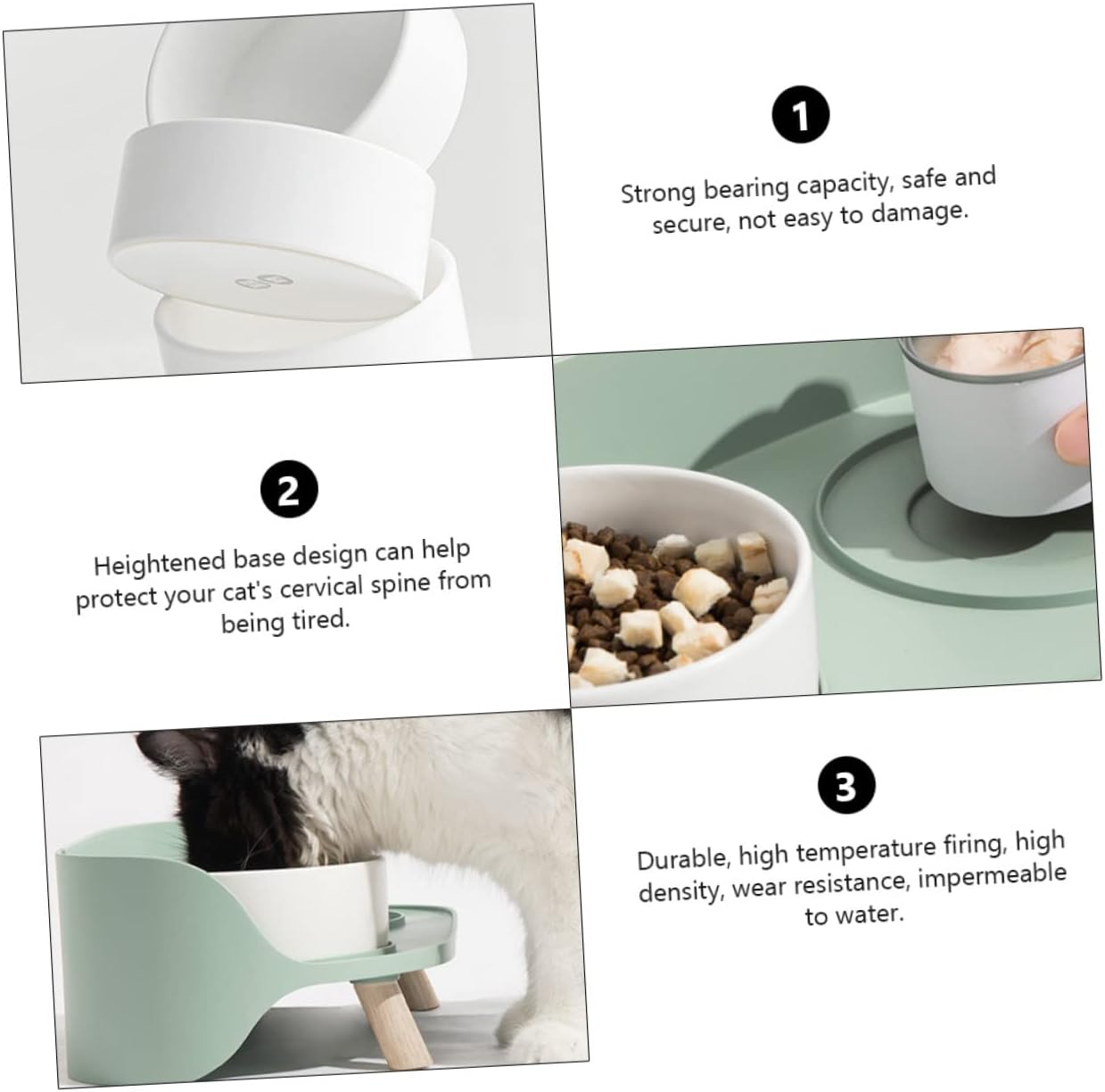 1

Strong bearing capacity, safe and secure, not easy to damage.

2

Heightened base design can help protect your cat's cervical spine from being tired.

3

Durable, high temperature firing, high density, wear resistance, impermeable to water.