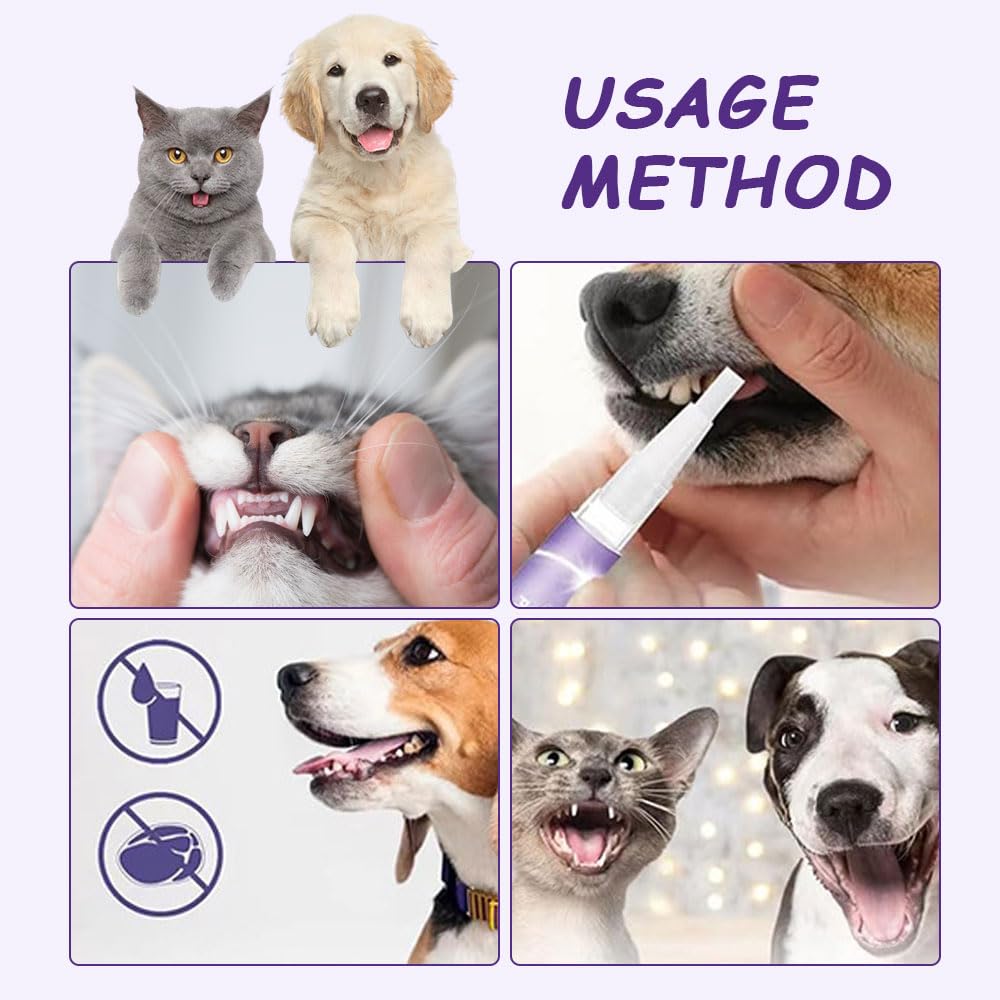 USAGE METHOD