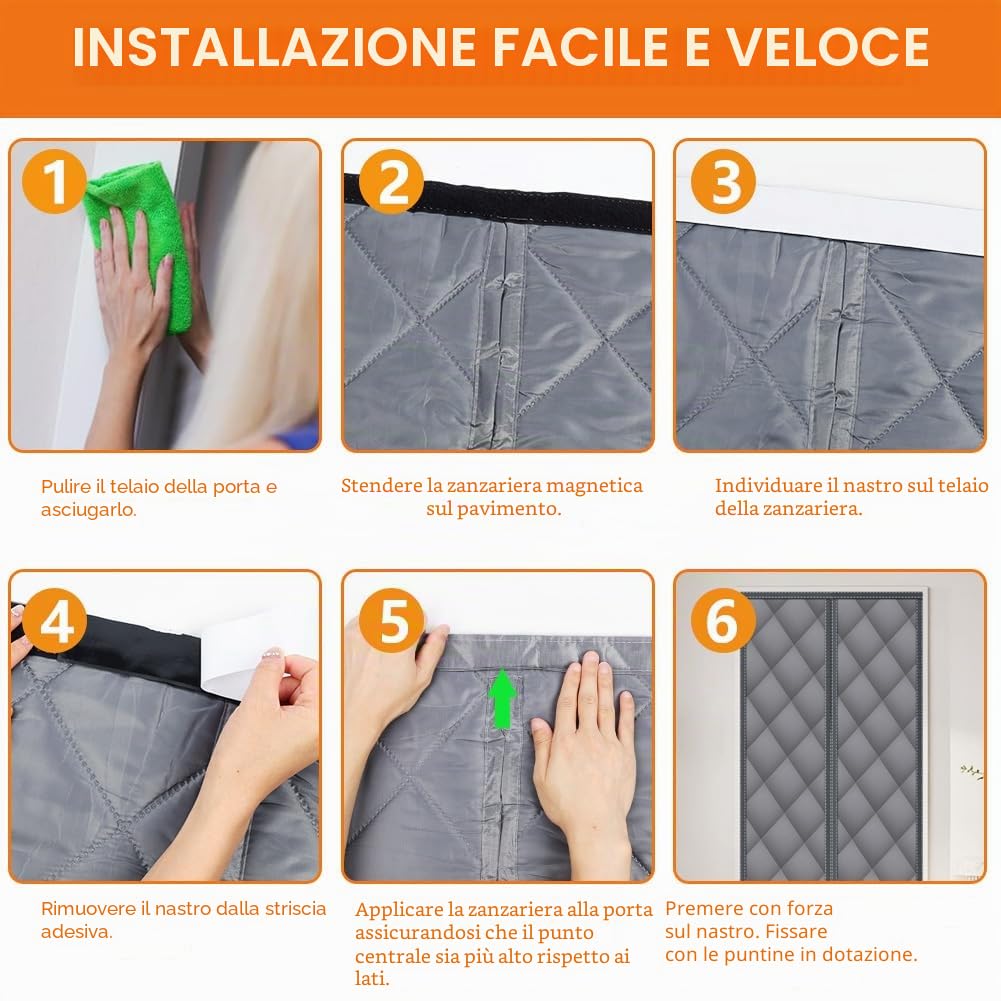 INSTALLAZIONE FACILE E VELOCE

1

Pulire il telaio della porta e asciugarlo.

2

Stendere la zanzariera magnetica sul pavimento.

3

Individuare il nastro sul telaio della zanzariera.

4

Rimuovere il nastro dalla striscia adesiva.

5

Applicare la zanzariera alla porta assicurandosi che il punto centrale sia più alto rispetto ai lati.

6

Premere con forza sul nastro. Fissare con le puntine in dotazione.