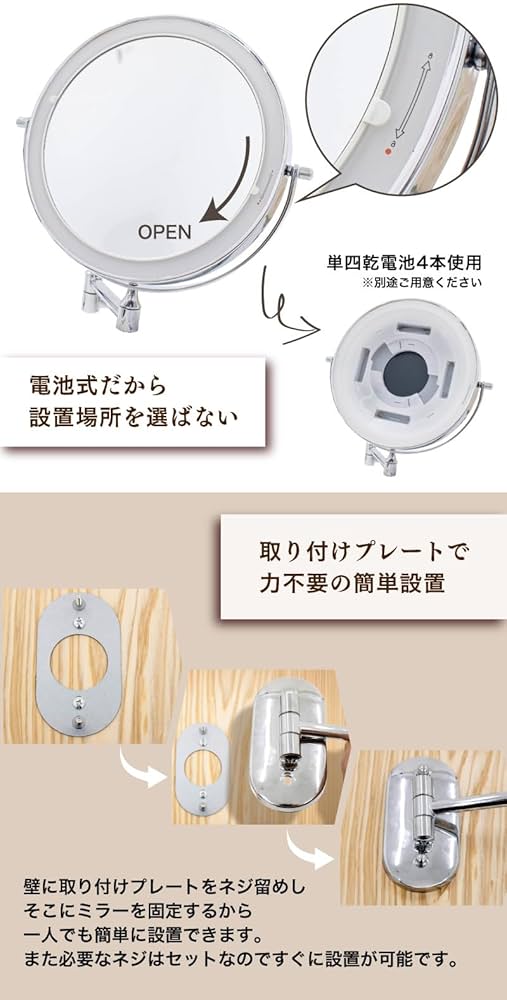 OPEN

単四乾電池4本使用
※別途ご用意ください

電池式だから
設置場所を選ばない

取り付けプレートで
力不要の簡単設置

壁に取り付けプレートをネジ留めし
そこにミラーを固定するから
一人でも簡単に設置できます。
また必要なネジはセットなのですぐに設置が可能です。