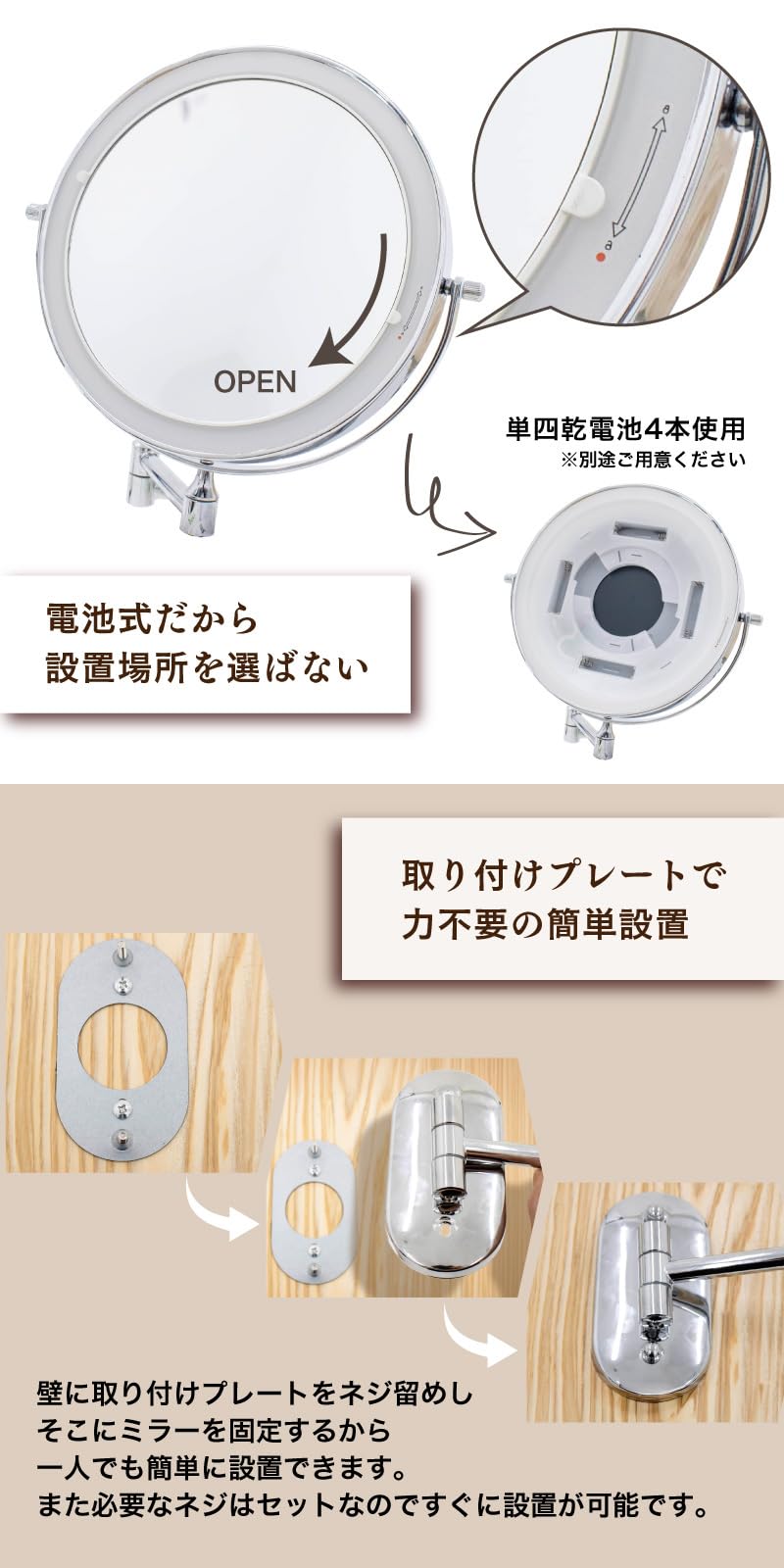 OPEN

単四乾電池4本使用
※別途ご用意ください

電池式だから
設置場所を選ばない

取り付けプレートで
力不要の簡単設置

壁に取り付けプレートをネジ留めし
そこにミラーを固定するから
一人でも簡単に設置できます。
また必要なネジはセットなのですぐに設置が可能です。